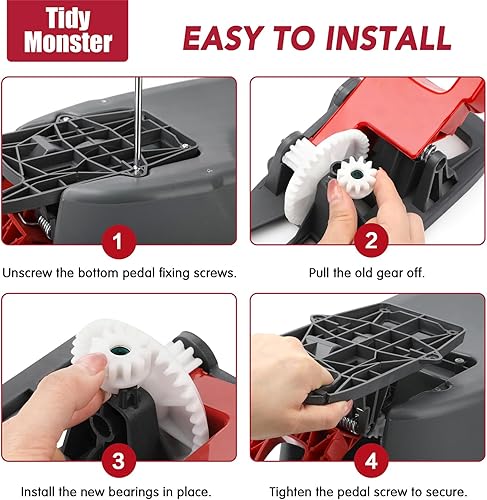 Tidy Monster

EASY TO INSTALL

1

Unscrew the bottom pedal fixing screws.

2

Pull the old gear off.

3

Install the new bearings in place.

4

Tighten the pedal screw to secure.