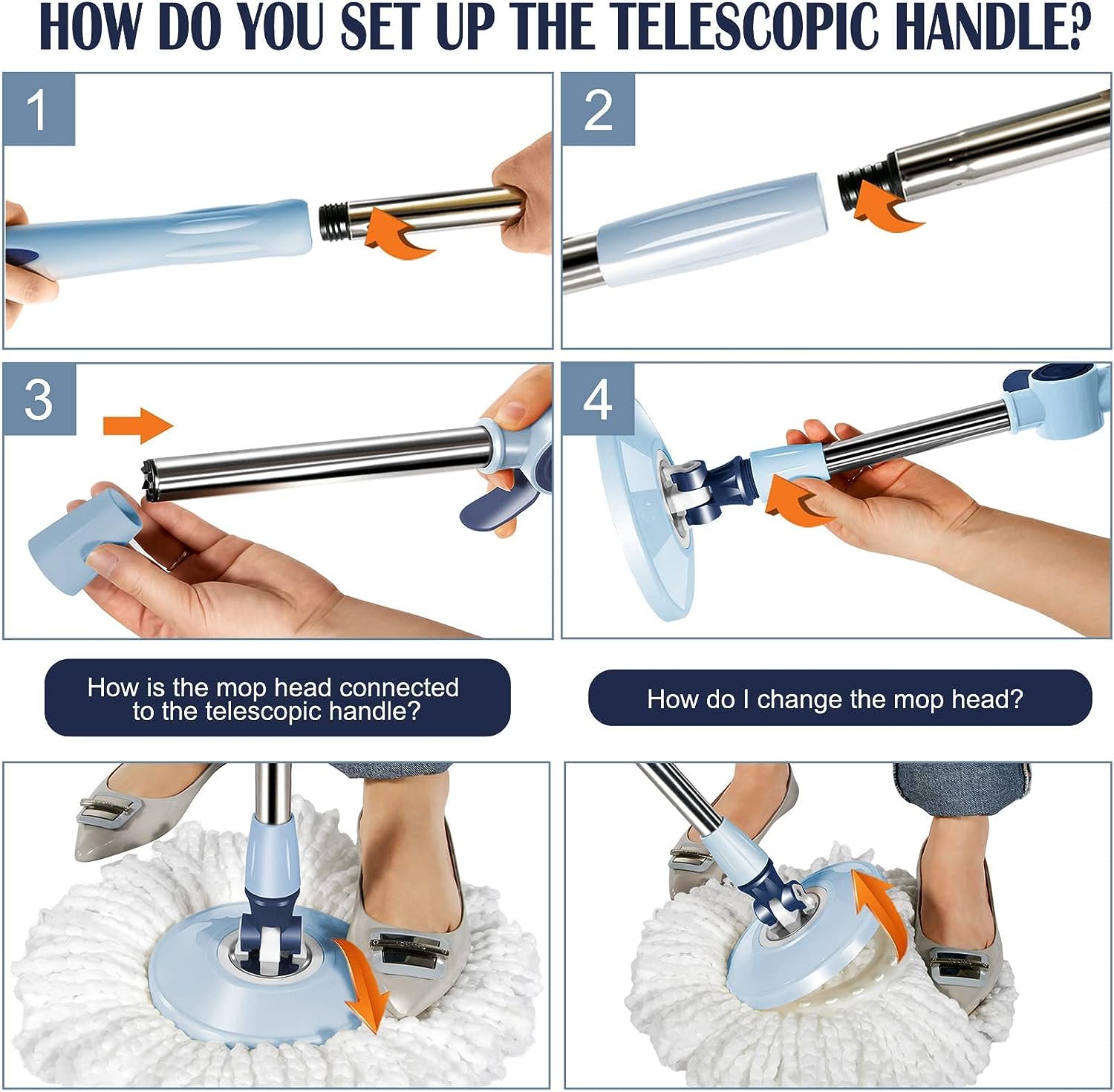 HOW DO YOU SET UP THE TELESCOPIC HANDLE?

1

2

3

4

How is the mop head connected to the telescopic handle?

How do I change the mop head?