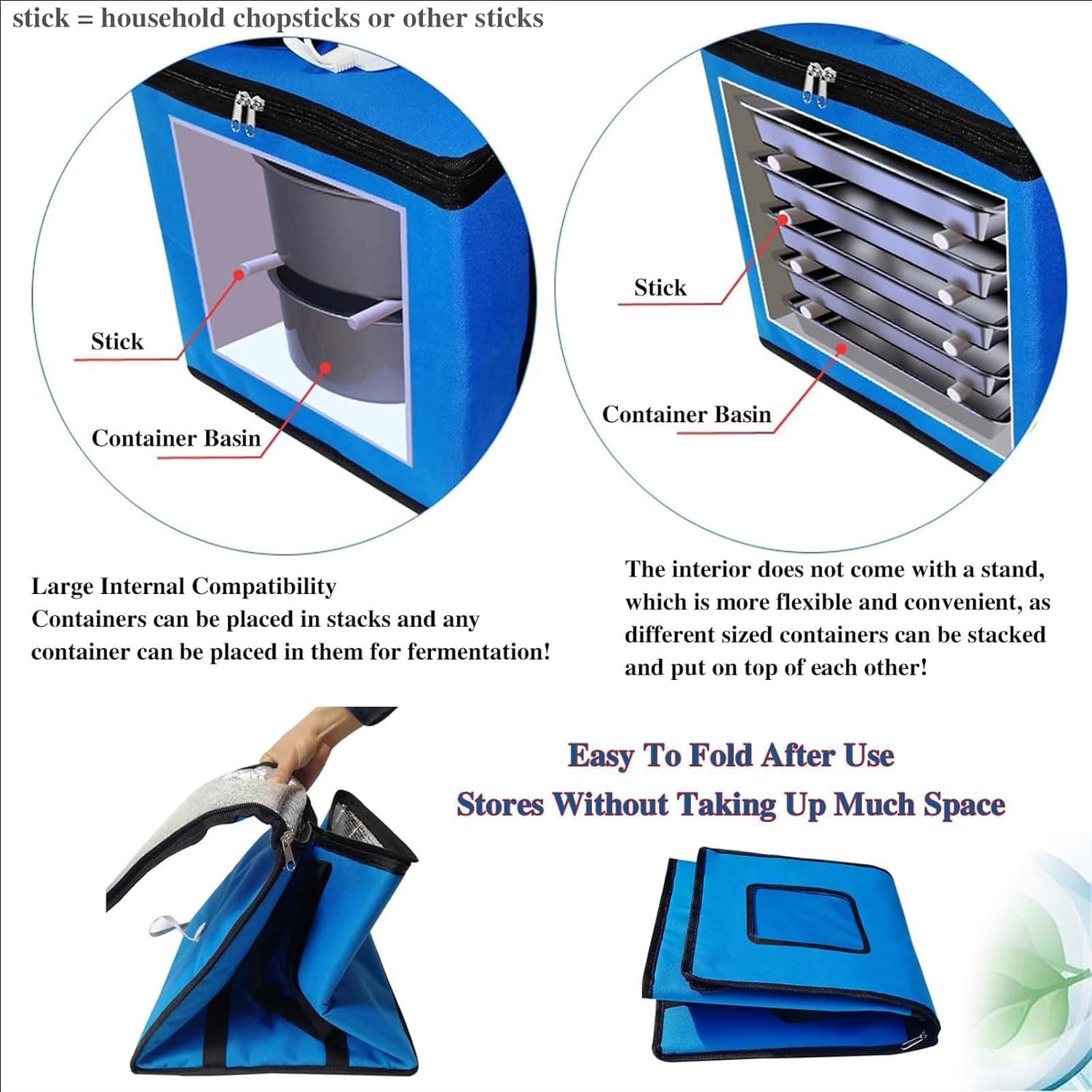 stick = household chopsticks or other sticks

Stick

Container Basin

Stick

Container Basin

Large Internal Compatibility
Containers can be placed in stacks and any container can be placed in them for fermentation!

The interior does not come with a stand, which is more flexible and convenient, as different sized containers can be stacked and put on top of each other!

Easy To Fold After Use
Stores Without Taking Up Much Space