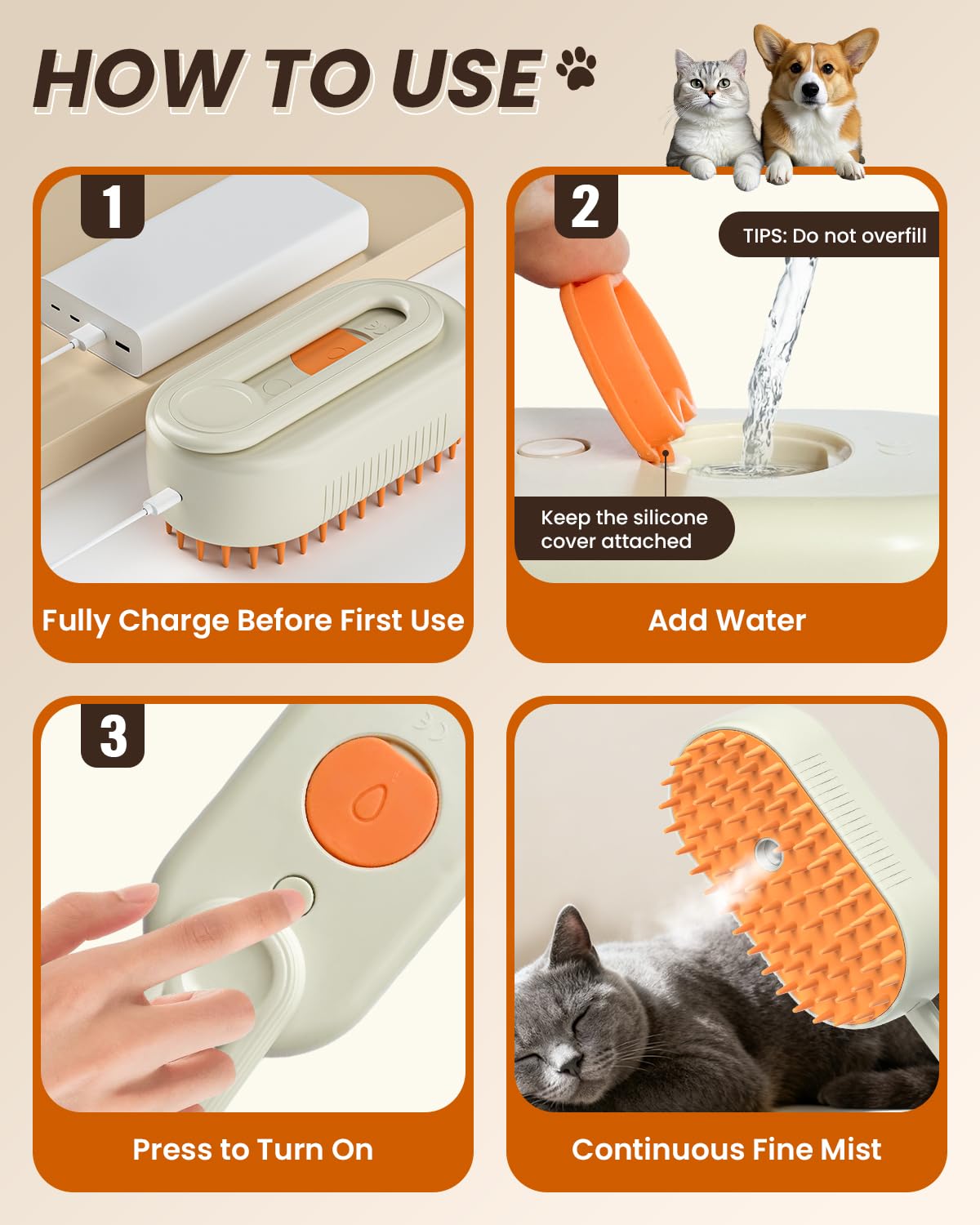 HOW TO USE

1

Fully Charge Before First Use

2

TIPS: Do not overfill

Keep the silicone cover attached

Add Water

3

Press to Turn On

Continuous Fine Mist