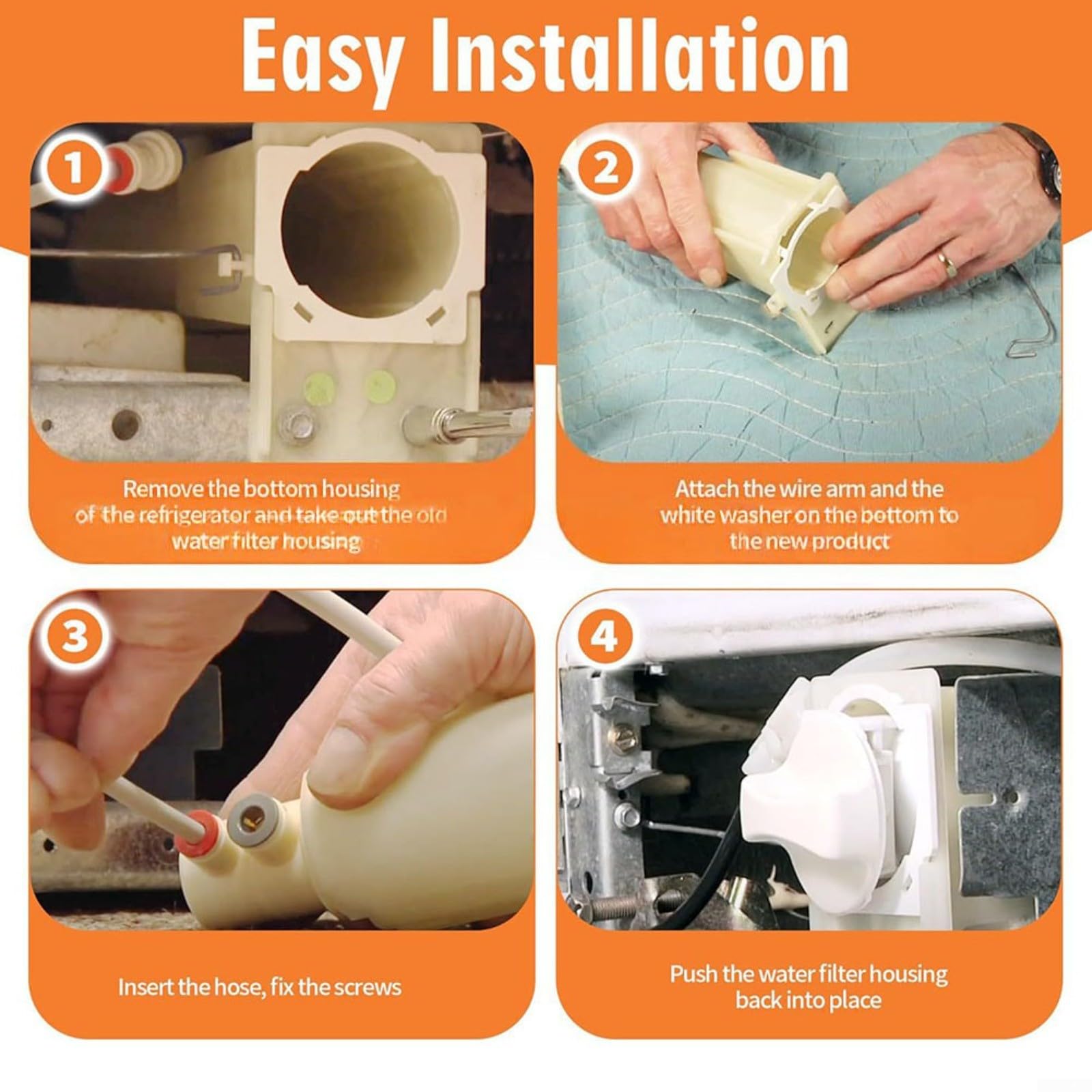 Easy Installation

1

Remove the bottom housing of the refrigerator and take out the old water filter housing

2

Attach the wire arm and the white washer on the bottom to the new product

3

Insert the hose, fix the screws

4

Push the water filter housing back into place