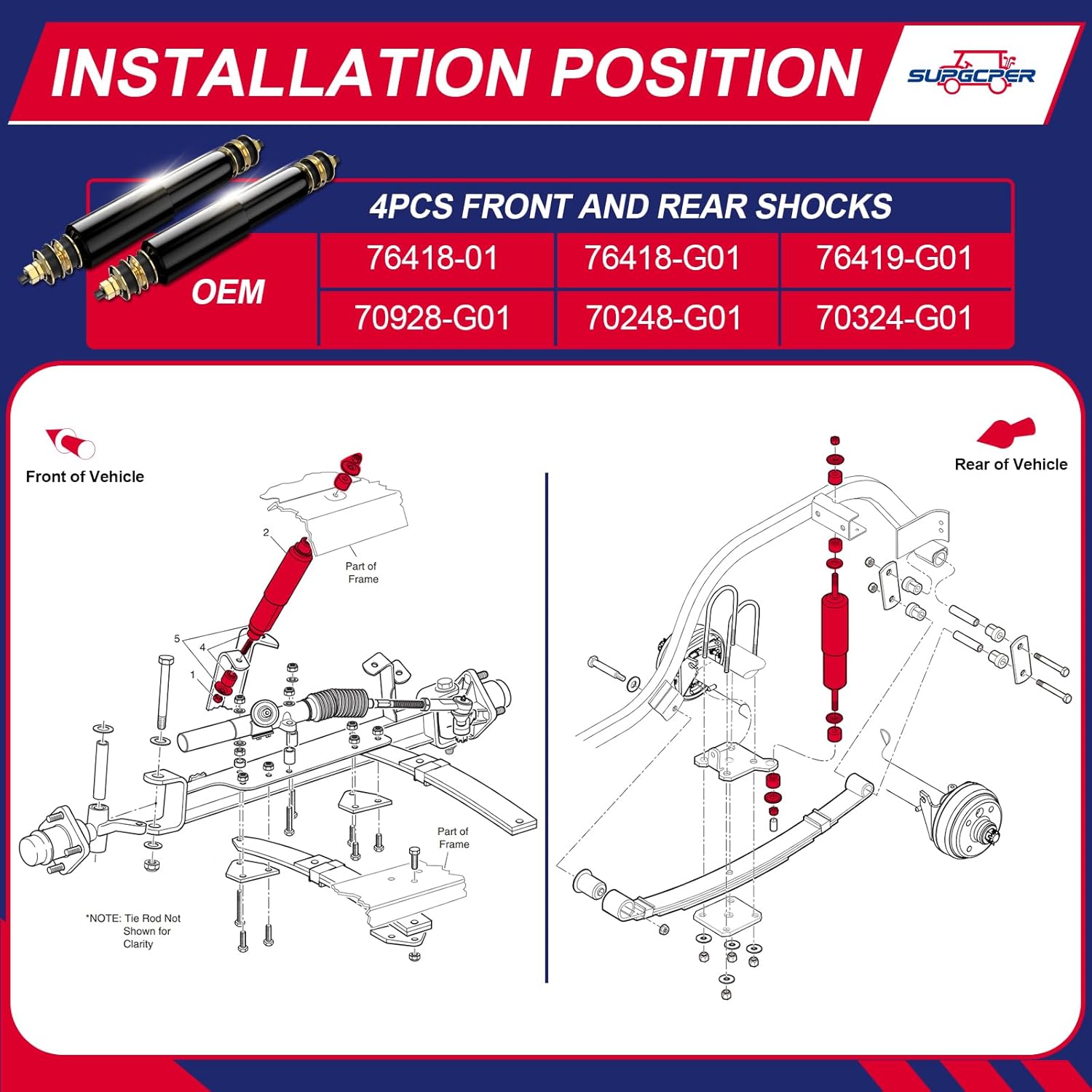 INSTALLATION POSITION

SUPGCPER

4PCS FRONT AND REAR SHOCKS

| OEM | 76418-01 | 76418-G01 | 76419-G01 |
|---|---|---|---|
| | 70928-G01 | 70248-G01 | 70324-G01 |

Front of Vehicle

2

Part of Frame

5

4

1

Part of Frame

*NOTE: Tie Rod Not Shown for Clarity

Rear of Vehicle