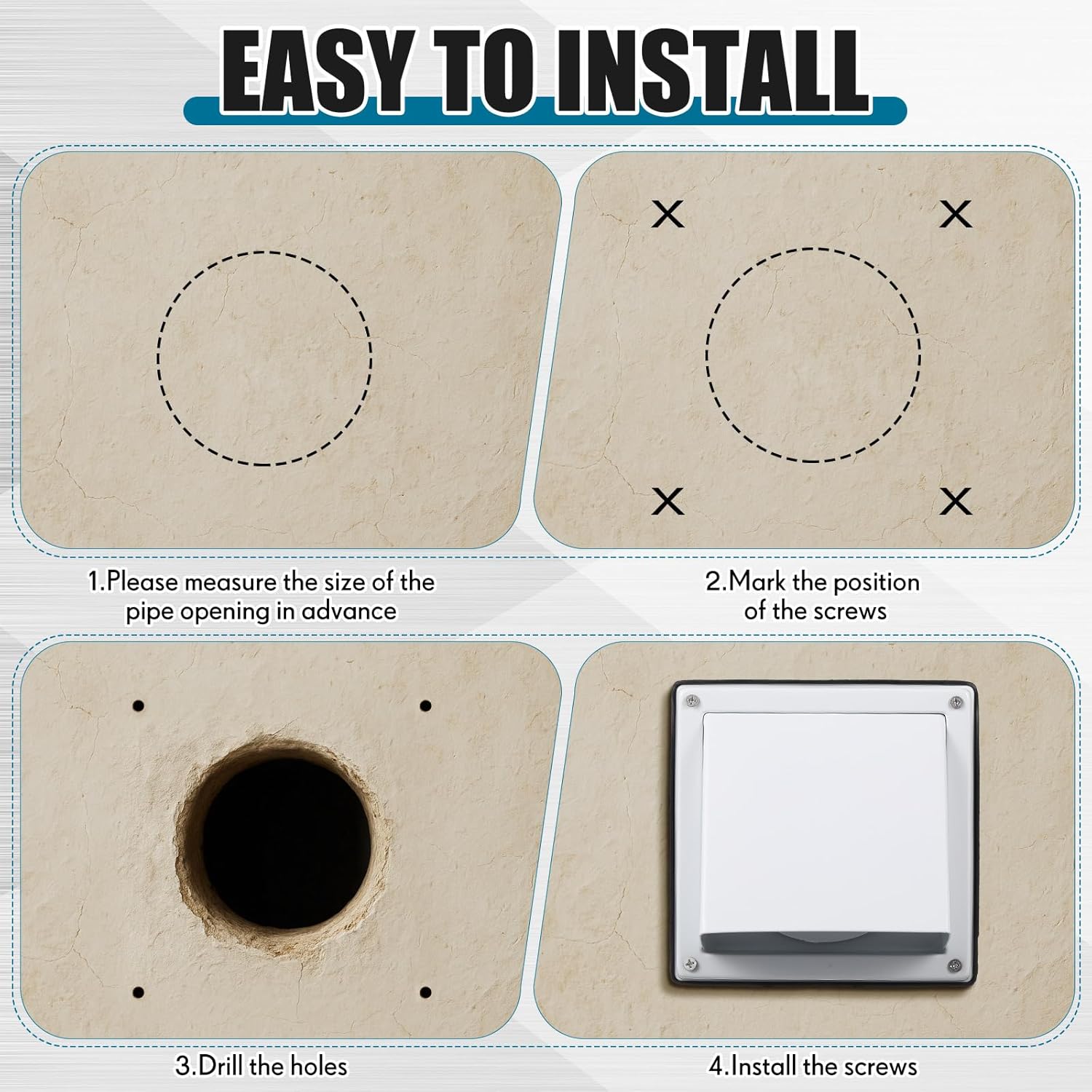 EASY TO INSTALL

1.Please measure the size of the pipe opening in advance

2.Mark the position of the screws

3.Drill the holes

4.Install the screws