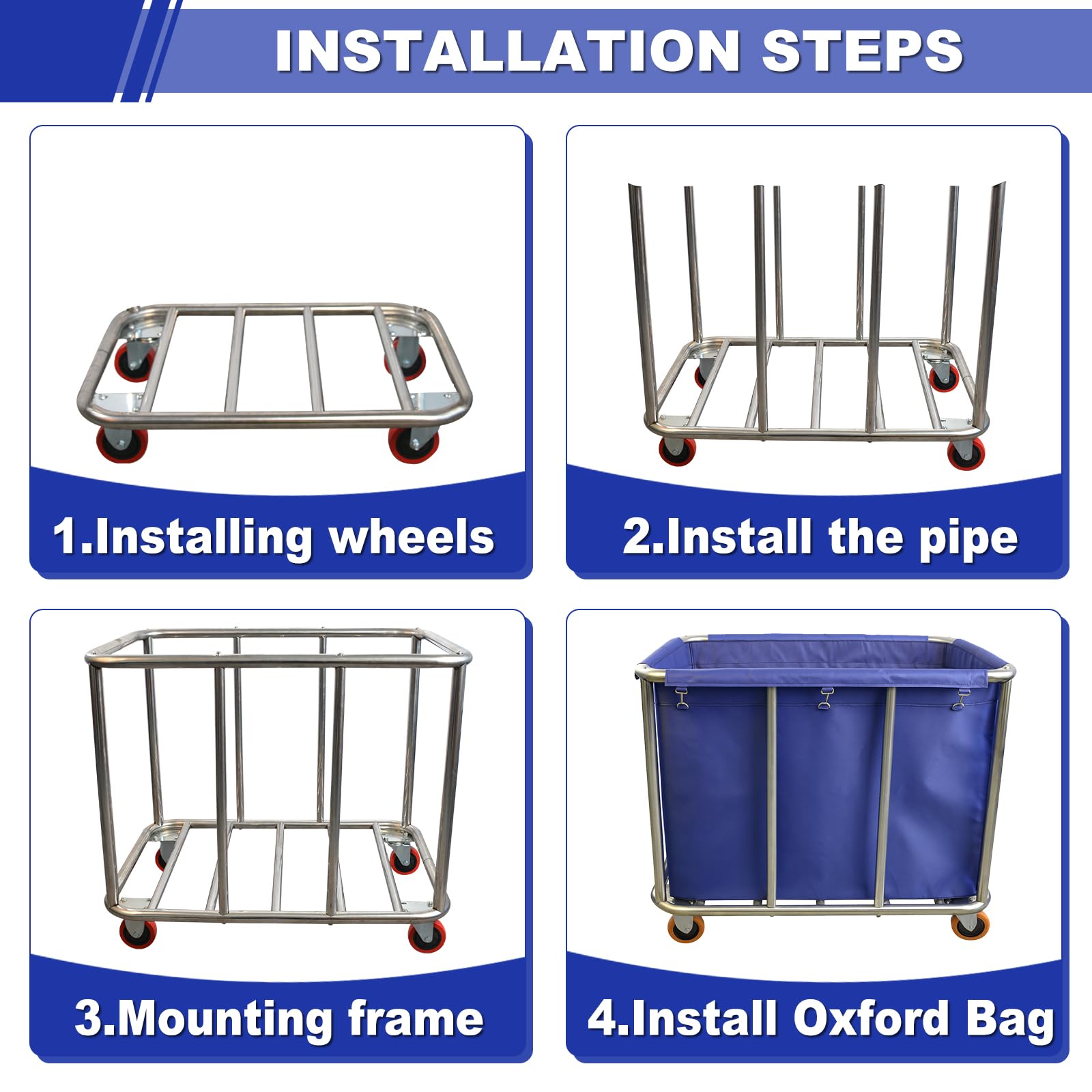 INSTALLATION STEPS

1.Installing wheels

2.Install the pipe

3.Mounting frame

4.Install Oxford Bag