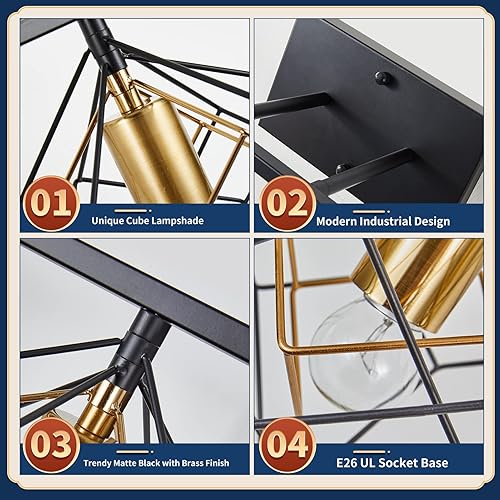 01
Unique Cube Lampshade

02
Modern Industrial Design

03
Trendy Matte Black with Brass Finish

04
E26 UL Socket Base