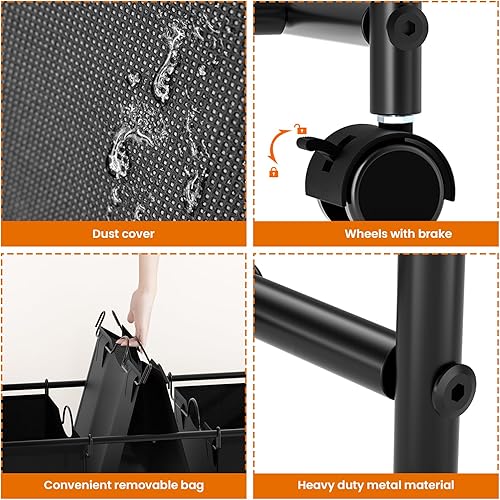 Dust cover

Wheels with brake

Convenient removable bag

Heavy duty metal material