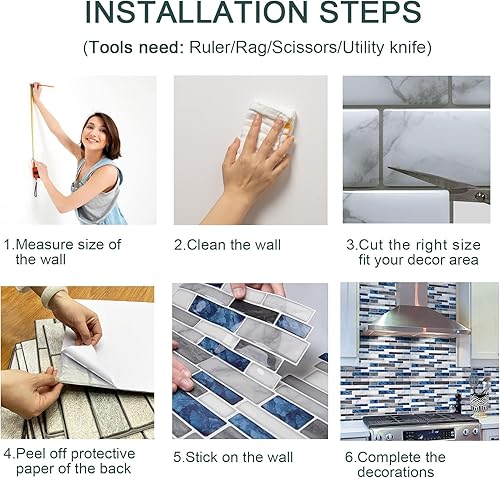 INSTALLATION STEPS

(Tools need: Ruler/Rag/Scissors/Utility knife)

1.Measure size of the wall

2.Clean the wall

3.Cut the right size fit your decor area

4.Peel off protective paper of the back

5.Stick on the wall

6.Complete the decorations