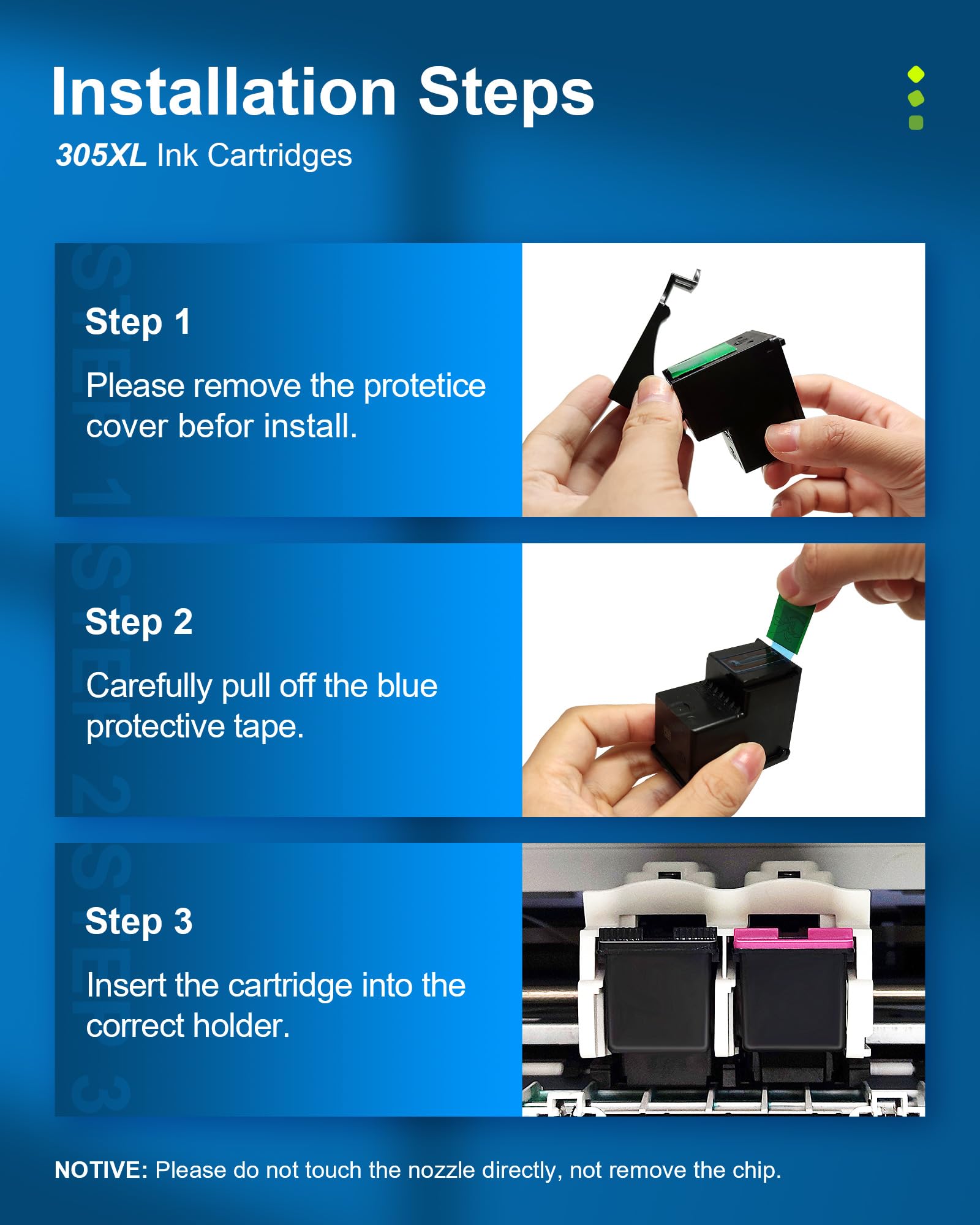 Installation Steps

305XL Ink Cartridges

STEP 1

Step 1

Please remove the protetice cover befor install.

STEP 2

Step 2

Carefully pull off the blue protective tape.

STEP 3

Step 3

Insert the cartridge into the correct holder.

NOTIVE: Please do not touch the nozzle directly, not remove the chip.