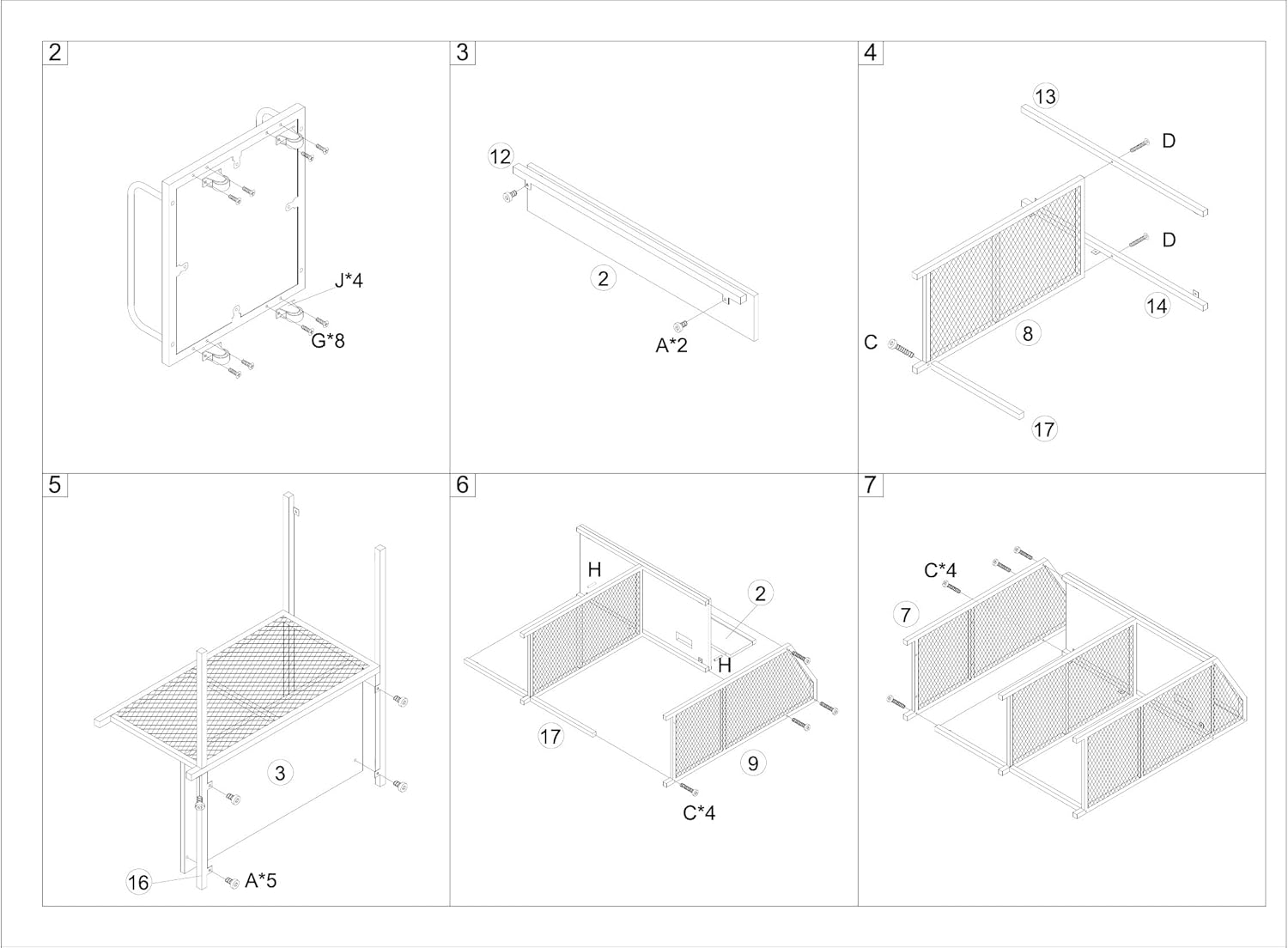 2

J*4

G*8

3

12

2

A*2

4

13

D

D

14

8

C

17

5

3

16

A*5

6

H

2

H

17

9

C*4

7

C*4

7