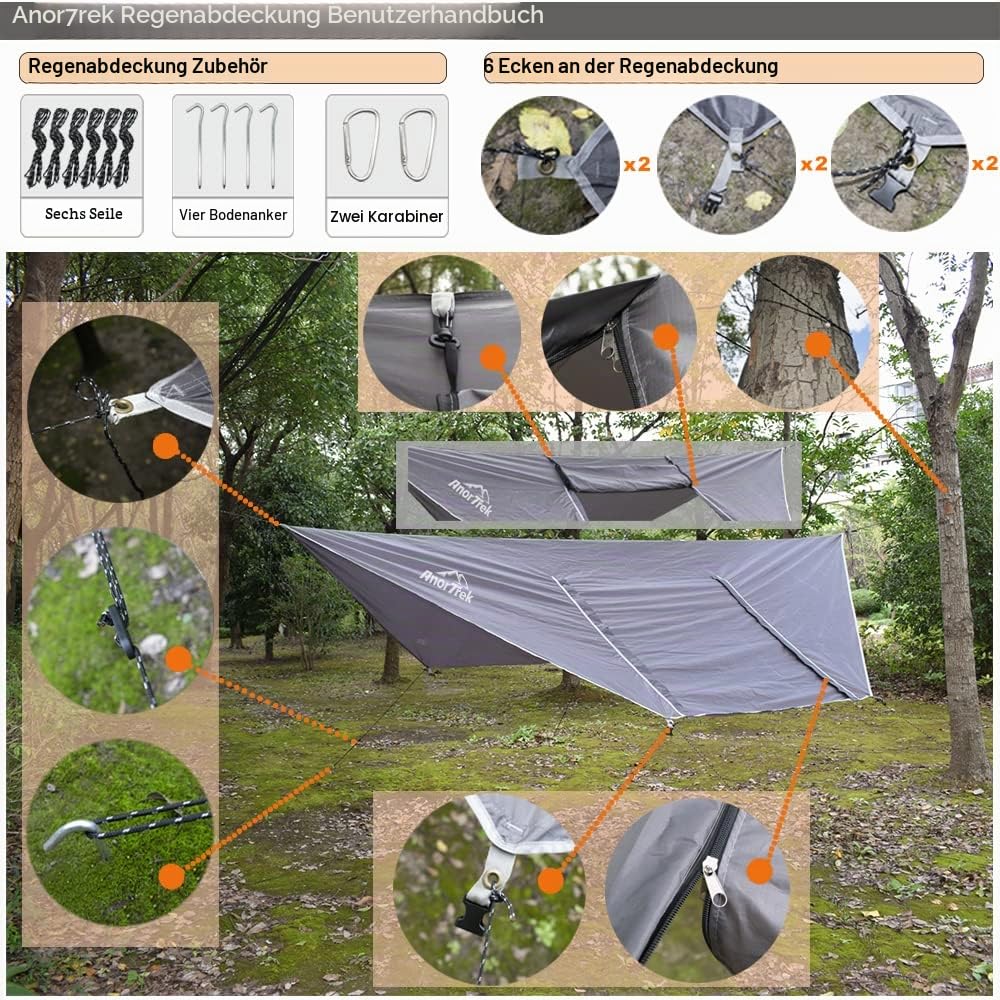 Anor7rek Regenabdeckung Benutzerhandbuch

Regenabdeckung Zubehör

Sechs Seile

Vier Bodenanker

Zwei Karabiner

6 Ecken an der Regenabdeckung

x2

x2

x2

AnorTrek

AnorTrek