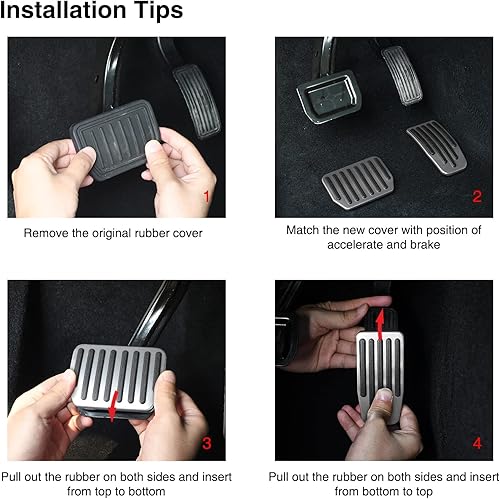 Installation Tips

1

Remove the original rubber cover

2

Match the new cover with position of accelerate and brake

3

Pull out the rubber on both sides and insert from top to bottom

4

Pull out the rubber on both sides and insert from bottom to top