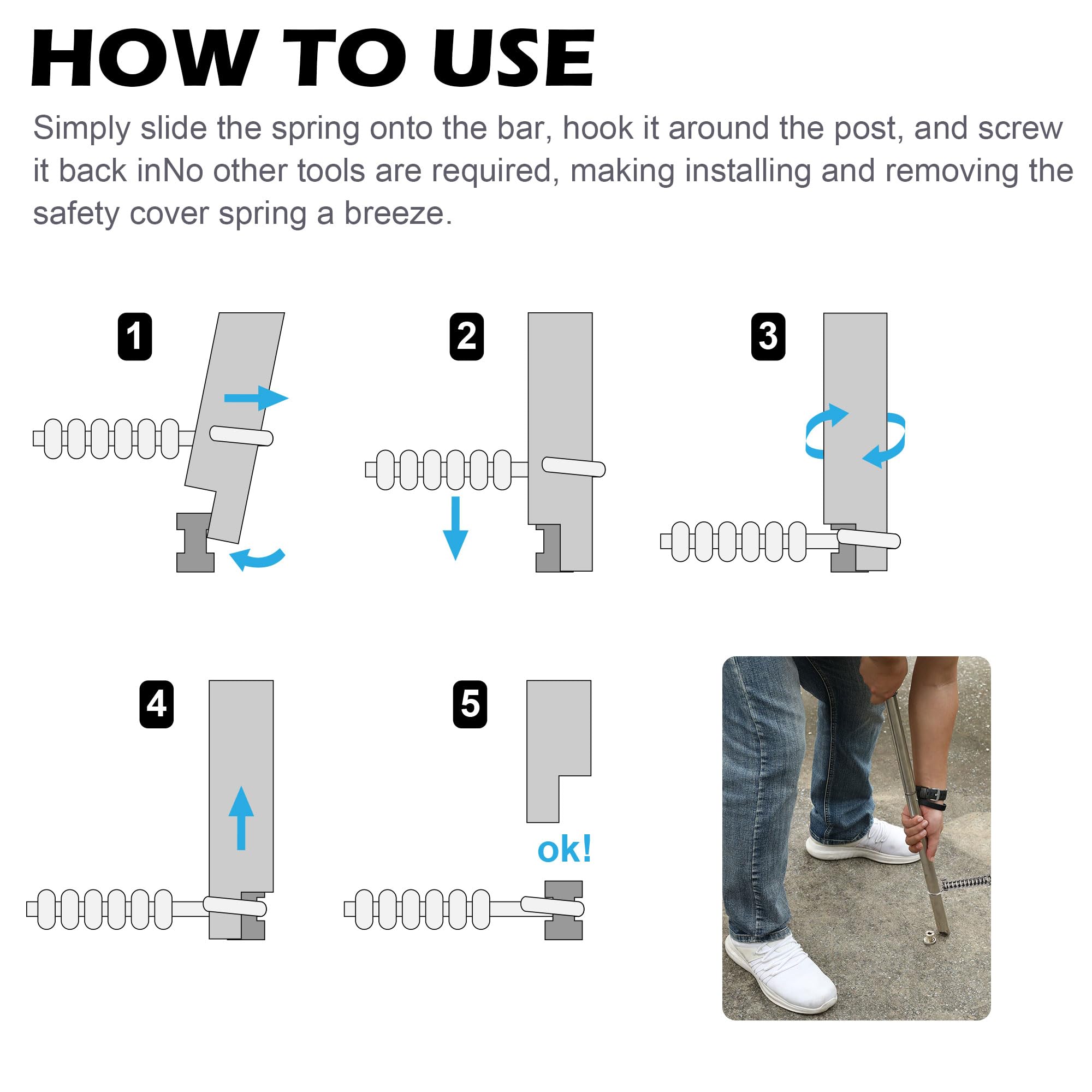 HOW TO USE

Simply slide the spring onto the bar, hook it around the post, and screw it back inNo other tools are required, making installing and removing the safety cover spring a breeze.

1

2

3

4

5

ok!