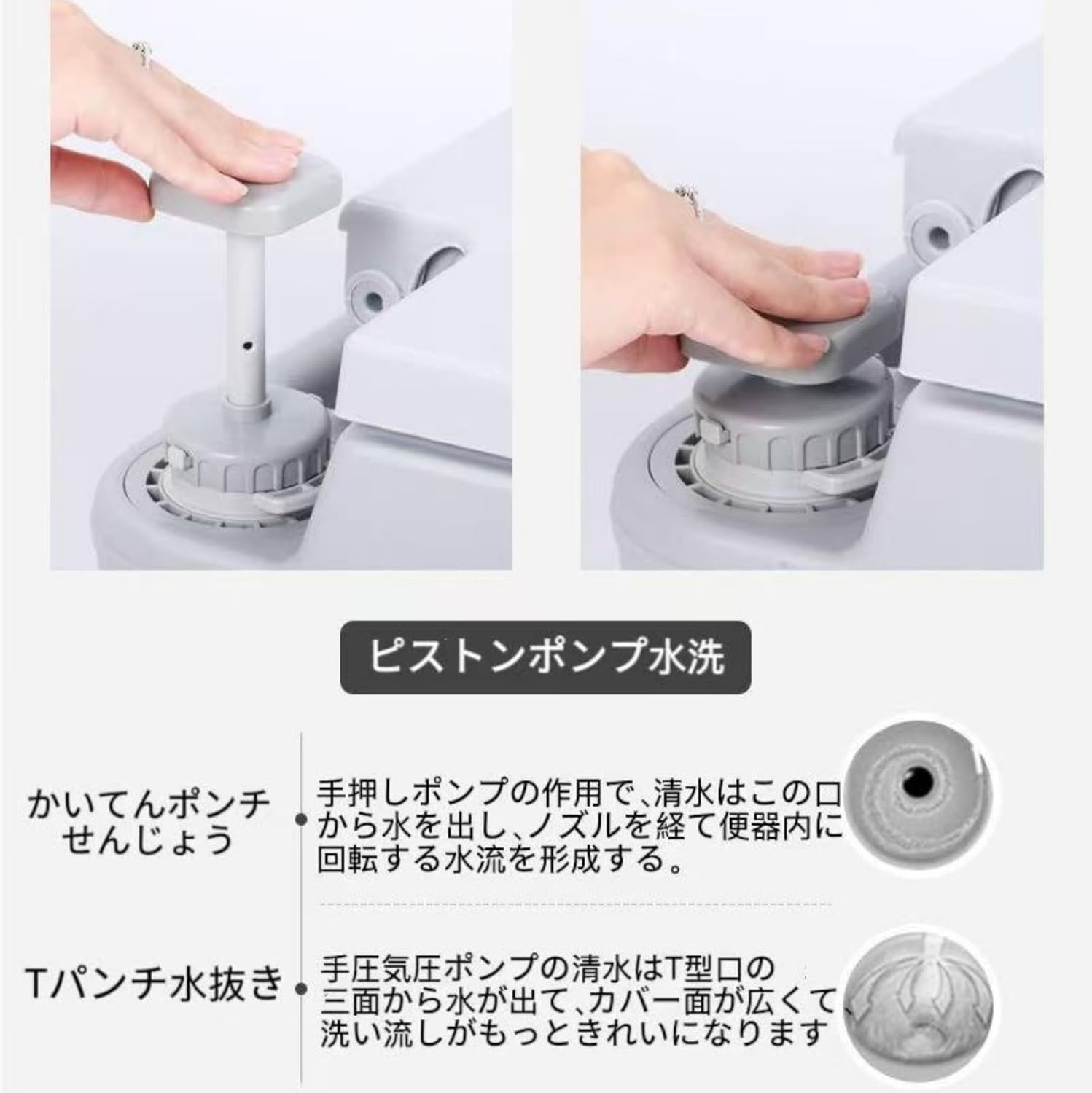 ピストンポンプ水洗

かいてんポンチせんじょう

手押しポンプの作用で、清水はこの口から水を出し、ノズルを経て便器内に回転する水流を形成する。

Tパンチ水抜き

手圧気圧ポンプの清水はT型口の三面から水が出て、カバー面が広くて洗い流しがもっときれいになります