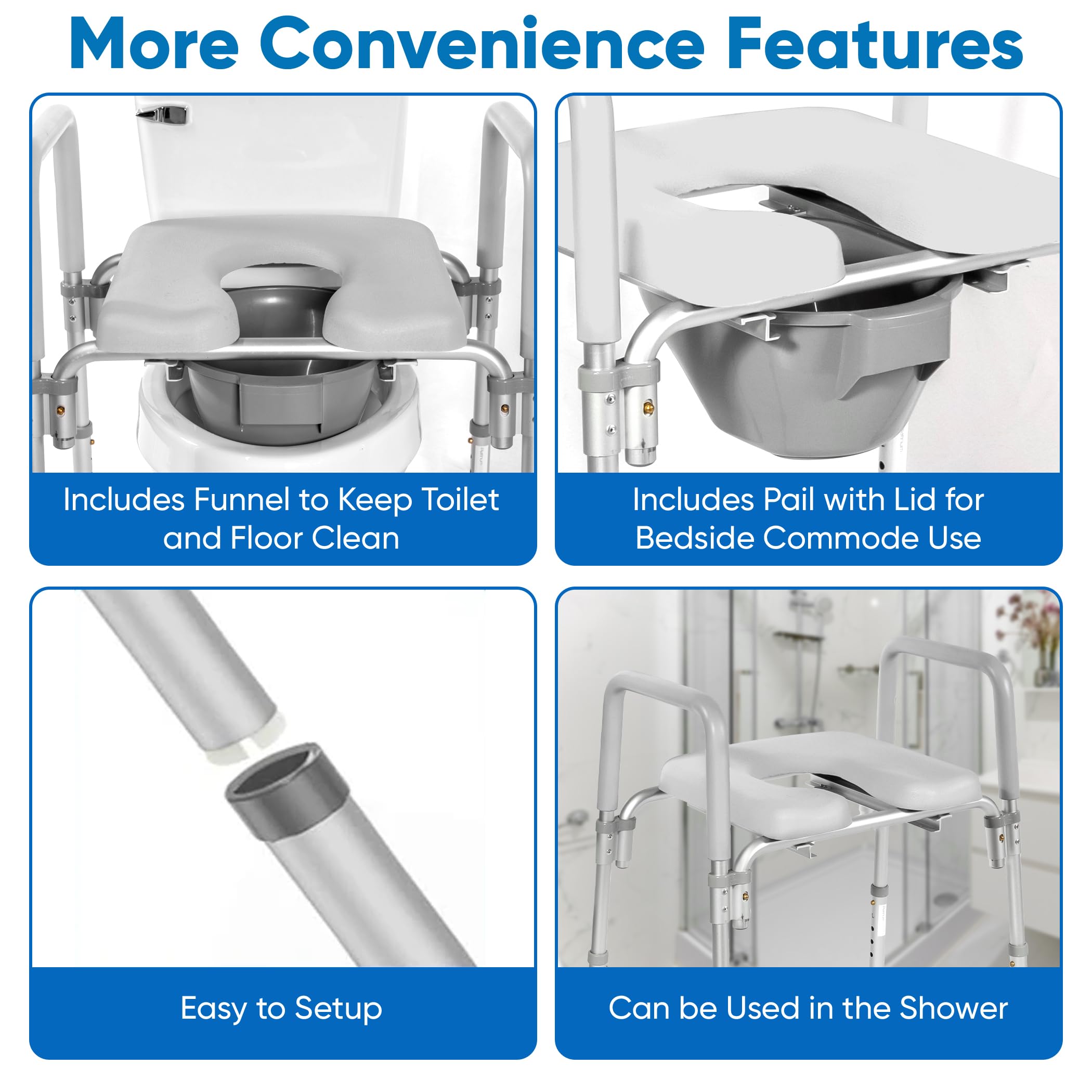 More Convenience Features

Includes Funnel to Keep Toilet and Floor Clean

Includes Pail with Lid for Bedside Commode Use

Easy to Setup

Can be Used in the Shower