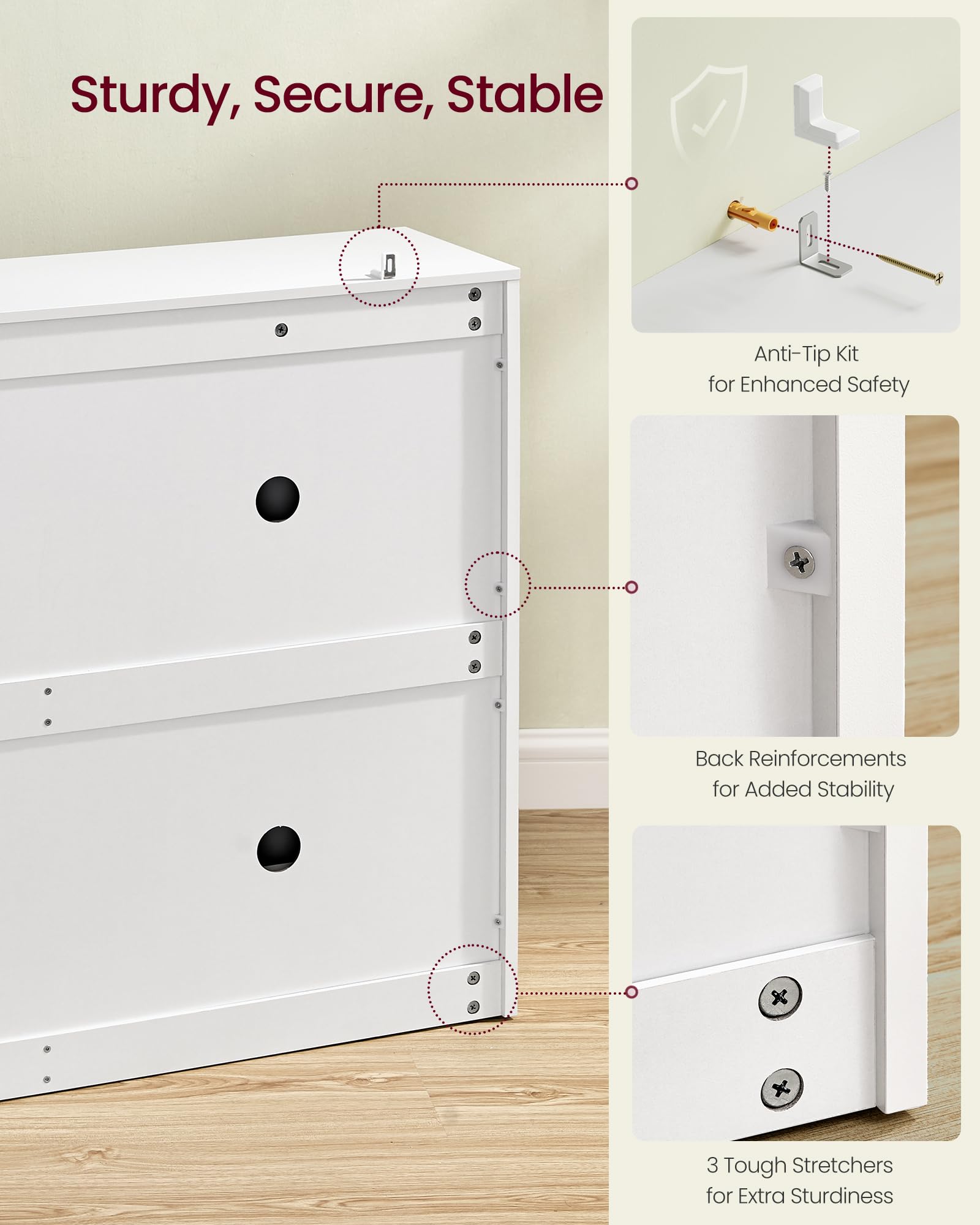 Sturdy, Secure, Stable

Anti-Tip Kit
for Enhanced Safety

Back Reinforcements
for Added Stability

3 Tough Stretchers
for Extra Sturdiness