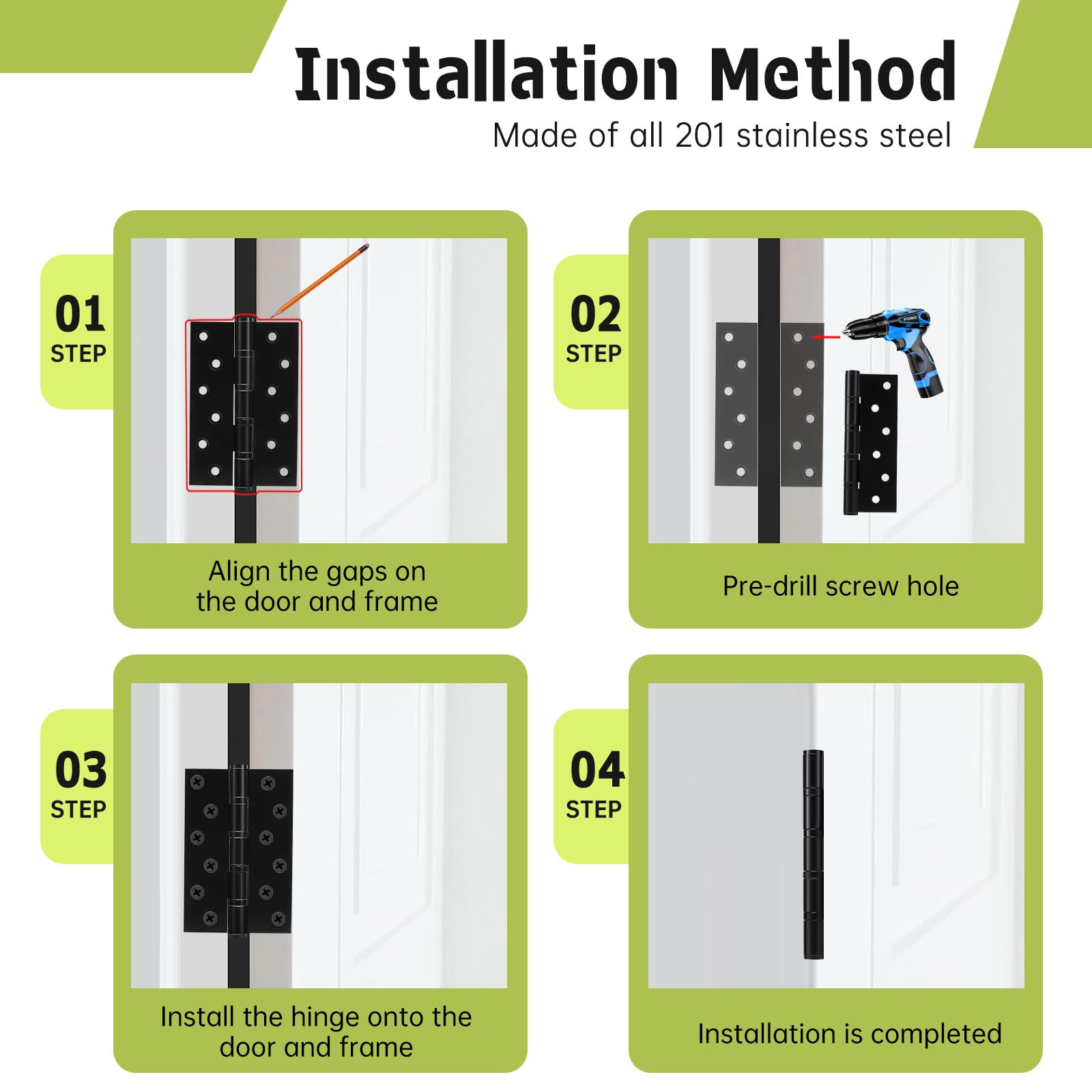 Installation Method
Made of all 201 stainless steel

01
STEP

Align the gaps on the door and frame

02
STEP

Pre-drill screw hole

03
STEP

Install the hinge onto the door and frame

04
STEP

Installation is completed