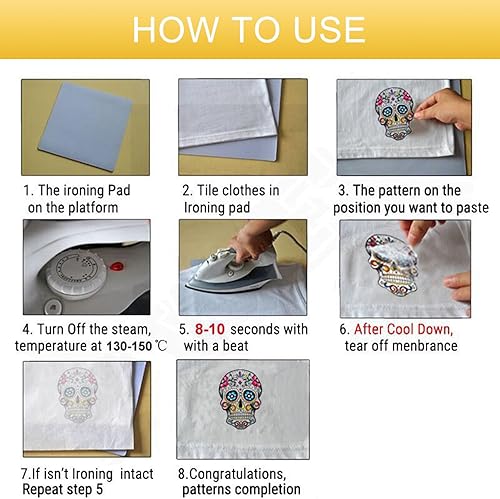 HOW TO USE

1. The ironing Pad on the platform

2. Tile clothes in Ironing pad

3. The pattern on the position you want to paste

4. Turn Off the steam, temperature at 130-150 ℃

5. 8-10 seconds with with a beat

6. After Cool Down, tear off menbrance

7.If isn't Ironing intact Repeat step 5

8.Congratulations, patterns completion