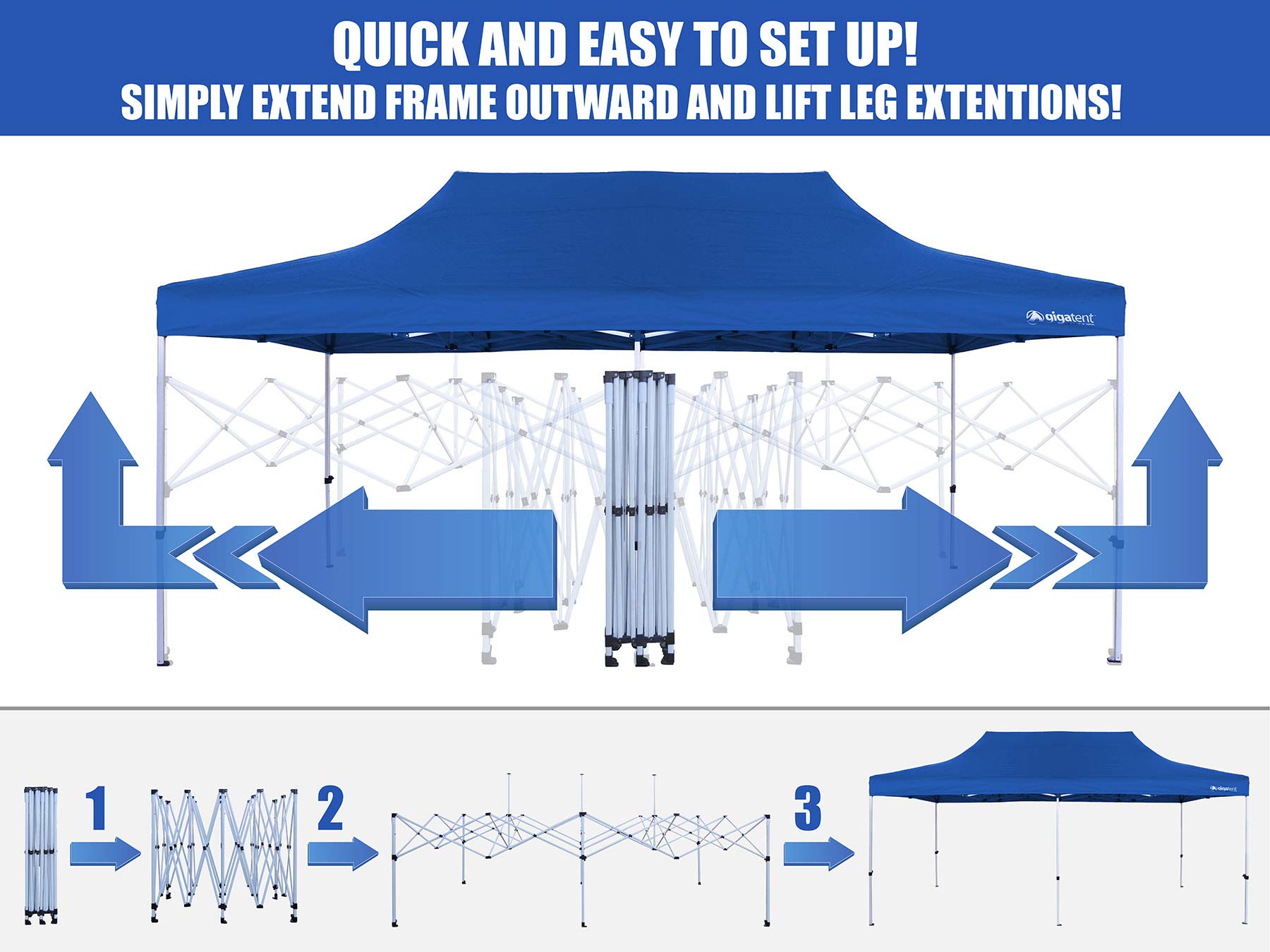 QUICK AND EASY TO SET UP!
SIMPLY EXTEND FRAME OUTWARD AND LIFT LEG EXTENTIONS!

gigatent

1

2

3

gigatent