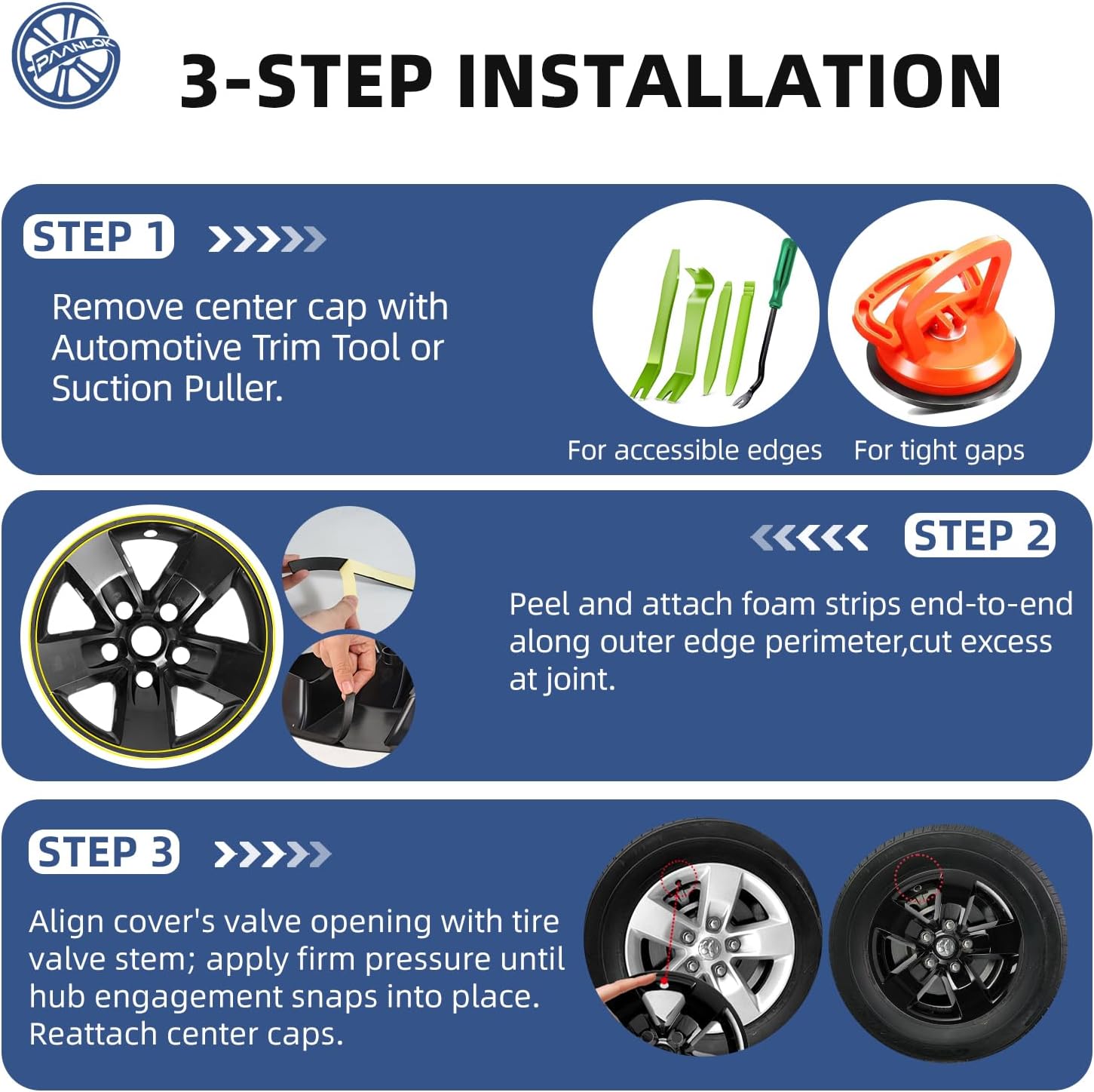 PAANLOK

3-STEP INSTALLATION

STEP 1

Remove center cap with Automotive Trim Tool or Suction Puller.

For accessible edges

For tight gaps

STEP 2

Peel and attach foam strips end-to-end along outer edge perimeter,cut excess at joint.

STEP 3

Align cover's valve opening with tire valve stem; apply firm pressure until hub engagement snaps into place. Reattach center caps.