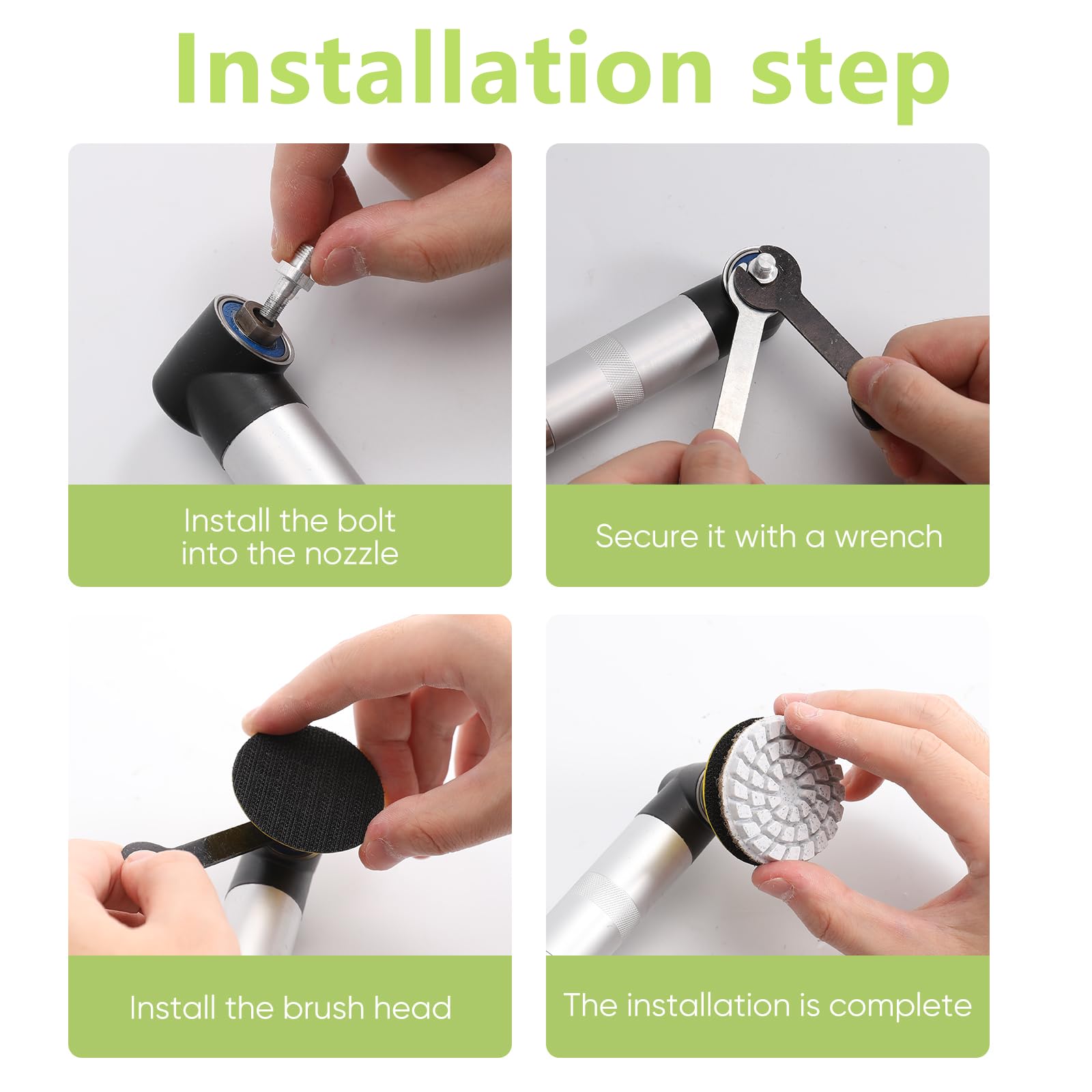 Installation step

Install the bolt into the nozzle

Secure it with a wrench

Install the brush head

The installation is complete