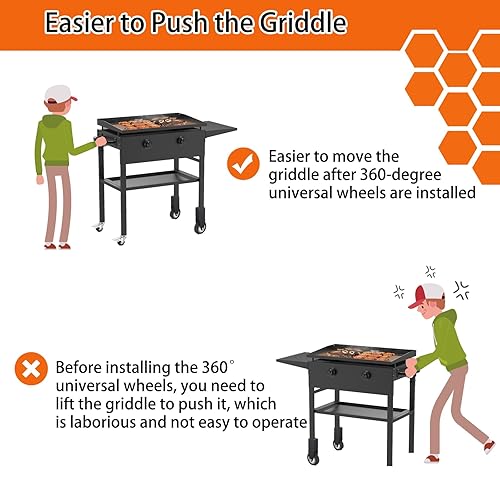 Easier to Push the Griddle

Easier to move the griddle after 360-degree universal wheels are installed

Before installing the 360° universal wheels, you need to lift the griddle to push it, which is laborious and not easy to operate