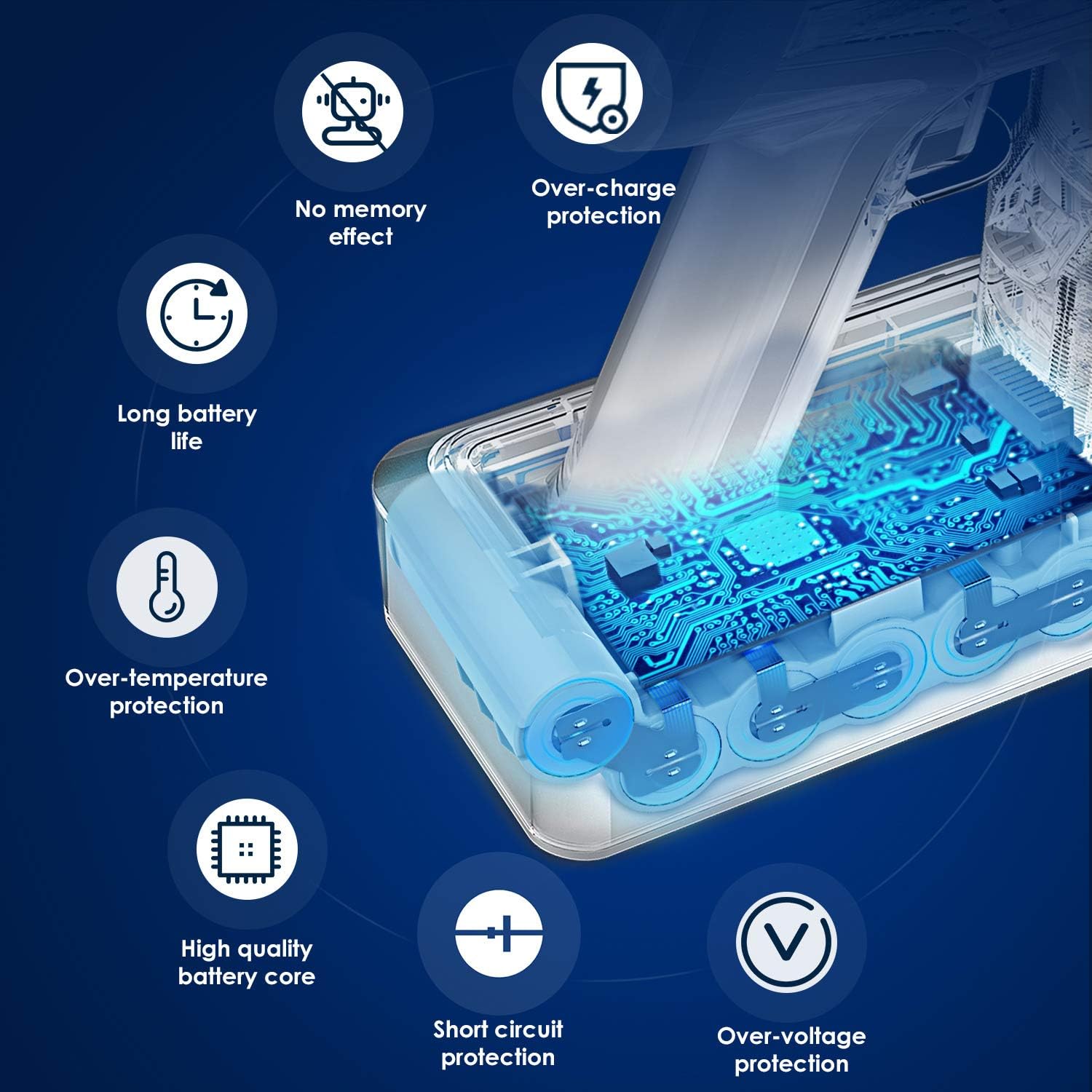 No memory effect

Over-charge protection

Long battery life

Over-temperature protection

High quality battery core

Short circuit protection

Over-voltage protection