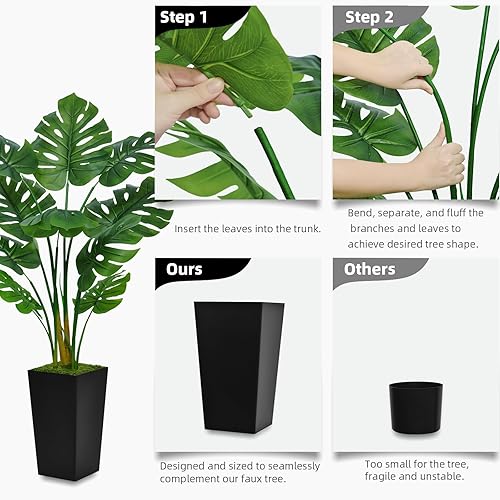 Step 1

Insert the leaves into the trunk.

Step 2

Bend, separate, and fluff the branches and leaves to achieve desired tree shape.

Ours

Designed and sized to seamlessly complement our faux tree.

Others

Too small for the tree, fragile and unstable.