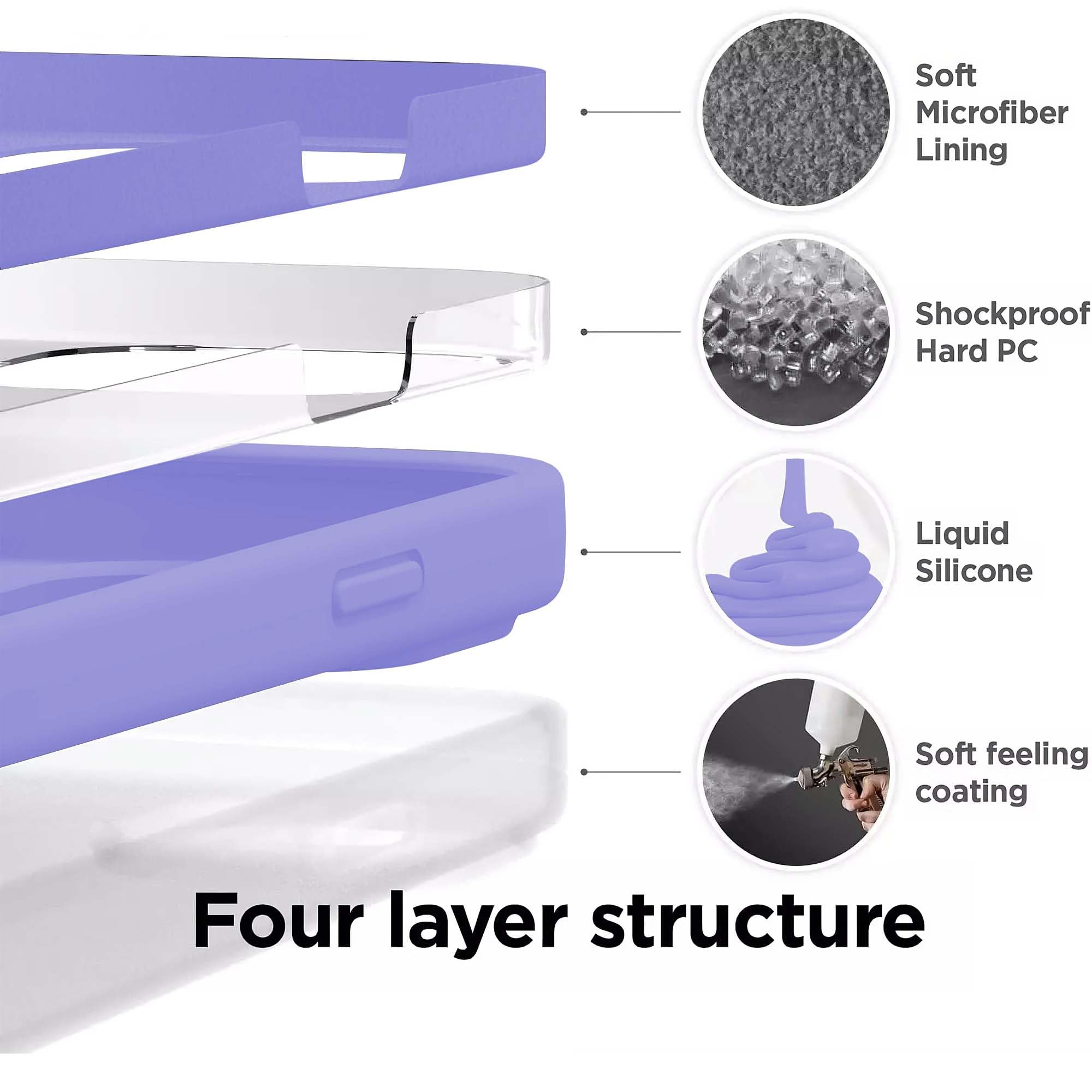 Soft Microfiber Lining

Shockproof Hard PC

Liquid Silicone

Soft feeling coating

Four layer structure