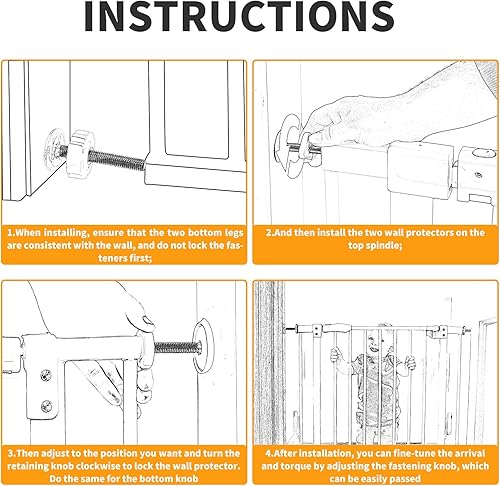 INSTRUCTIONS

1.When installing, ensure that the two bottom legs are consistent with the wall, and do not lock the fasteners first;

2.And then install the two wall protectors on the top spindle;

3.Then adjust to the position you want and turn the retaining knob clockwise to lock the wall protector. Do the same for the bottom knob

4.After installation, you can fine-tune the arrival and torque by adjusting the fastening knob, which can be easily passed