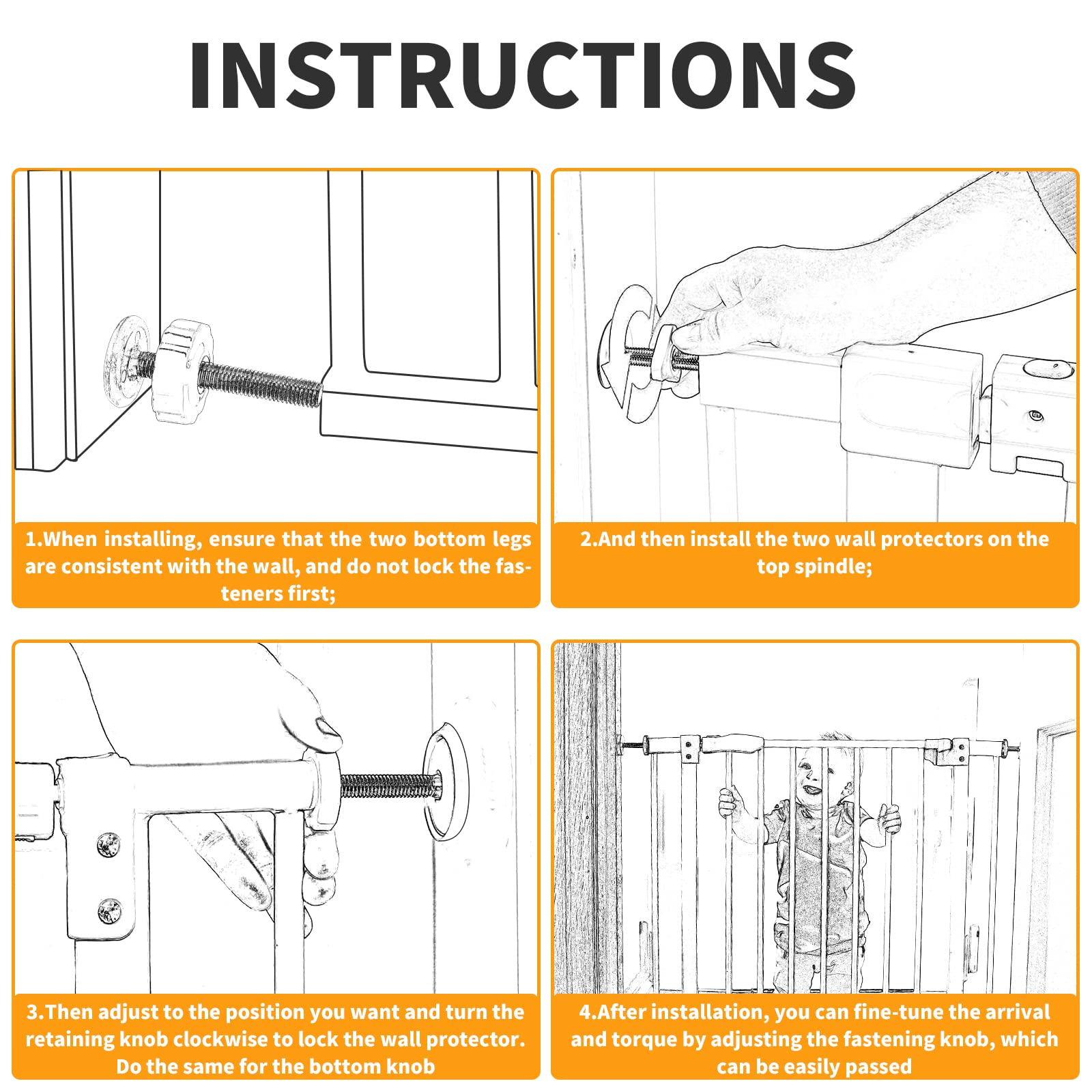 INSTRUCTIONS

1.When installing, ensure that the two bottom legs are consistent with the wall, and do not lock the fasteners first;

2.And then install the two wall protectors on the top spindle;

3.Then adjust to the position you want and turn the retaining knob clockwise to lock the wall protector. Do the same for the bottom knob

4.After installation, you can fine-tune the arrival and torque by adjusting the fastening knob, which can be easily passed