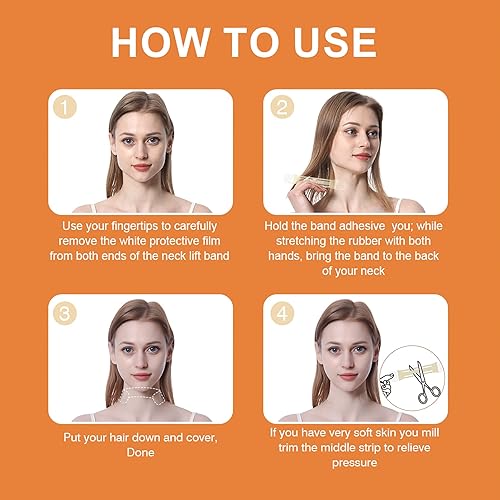 HOW TO USE

1

Use your fingertips to carefully remove the white protective film from both ends of the neck lift band

2

Hold the band adhesive  you; while stretching the rubber with both hands, bring the band to the back of your neck

3

Put your hair down and cover, Done

4

If you have very soft skin you mill trim the middle strip to relieve pressure