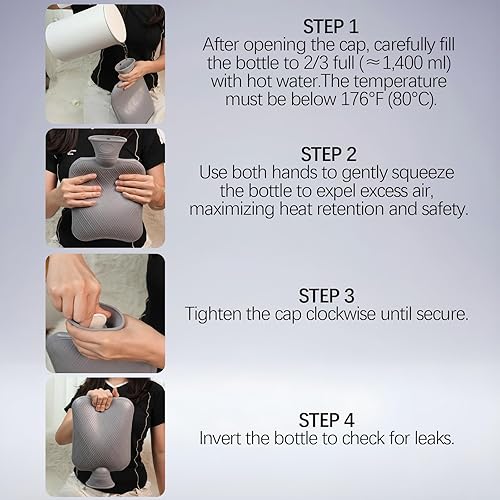 STEP 1
After opening the cap, carefully fill the bottle to 2/3 full (≈1,400 ml) with hot water.The temperature must be below 176°F (80°C).

STEP 2
Use both hands to gently squeeze the bottle to expel excess air, maximizing heat retention and safety.

STEP 3
Tighten the cap clockwise until secure.

STEP 4
Invert the bottle to check for leaks.