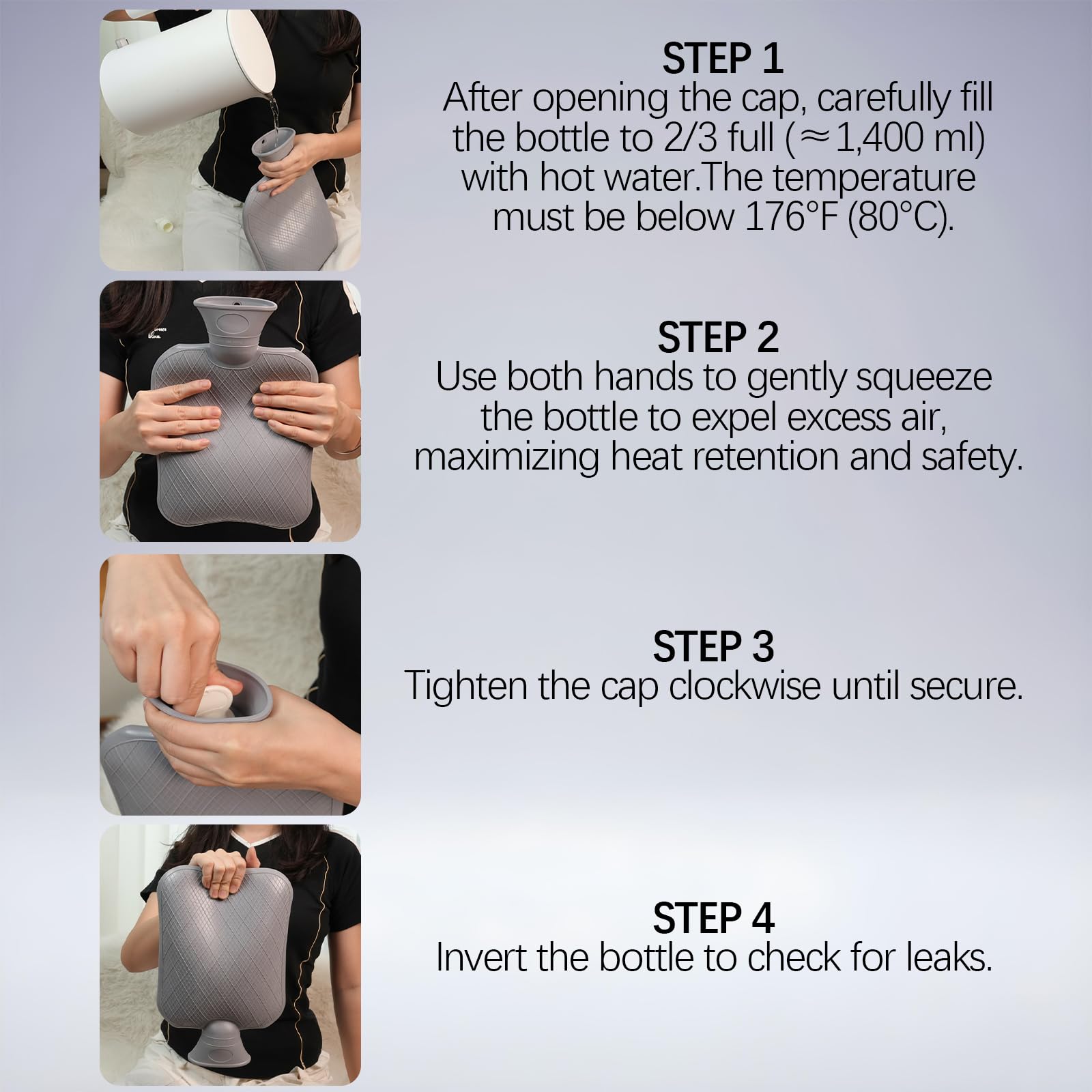 STEP 1
After opening the cap, carefully fill the bottle to 2/3 full (≈1,400 ml) with hot water.The temperature must be below 176°F (80°C).

STEP 2
Use both hands to gently squeeze the bottle to expel excess air, maximizing heat retention and safety.

STEP 3
Tighten the cap clockwise until secure.

STEP 4
Invert the bottle to check for leaks.