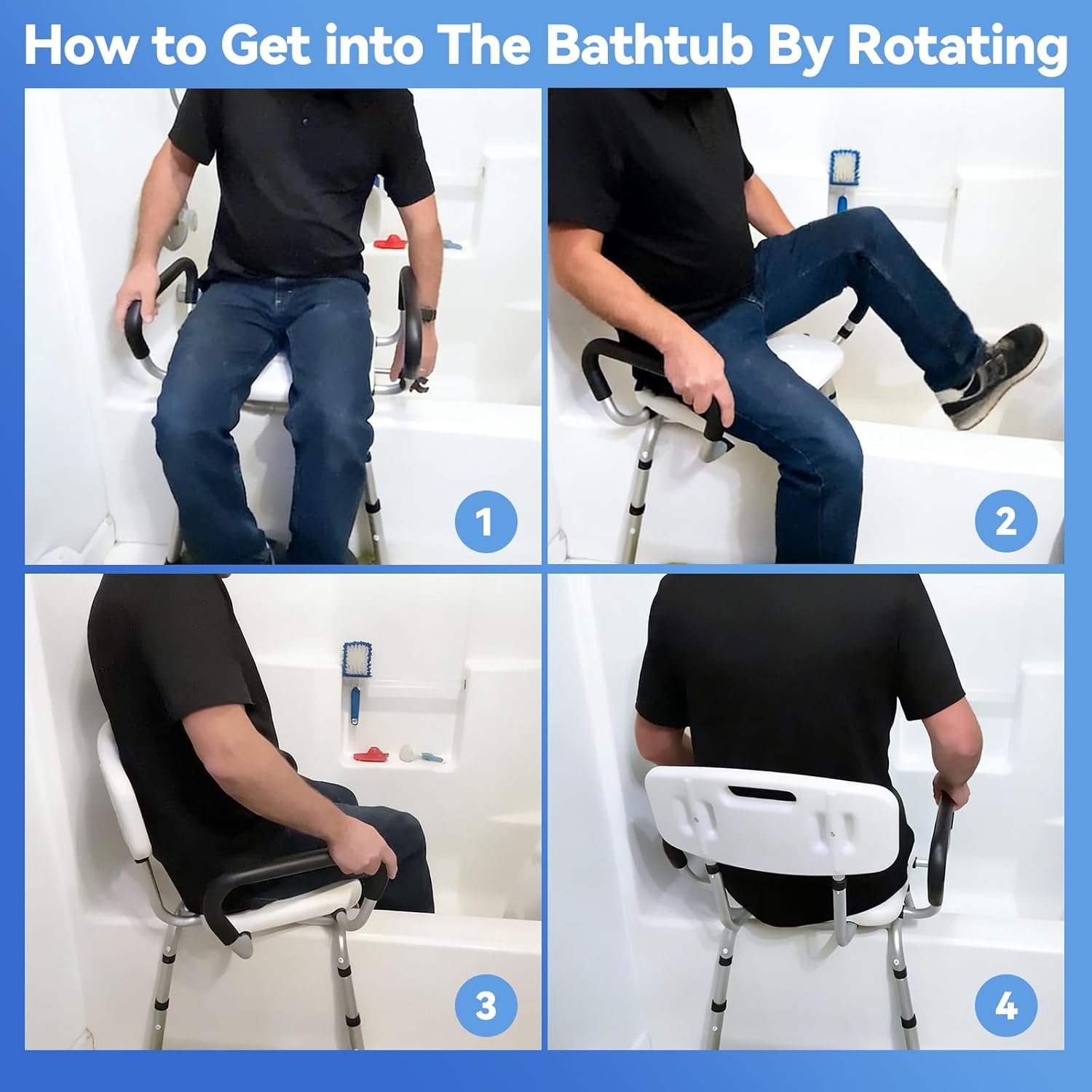 How to Get into The Bathtub By Rotating

1

2

3

4