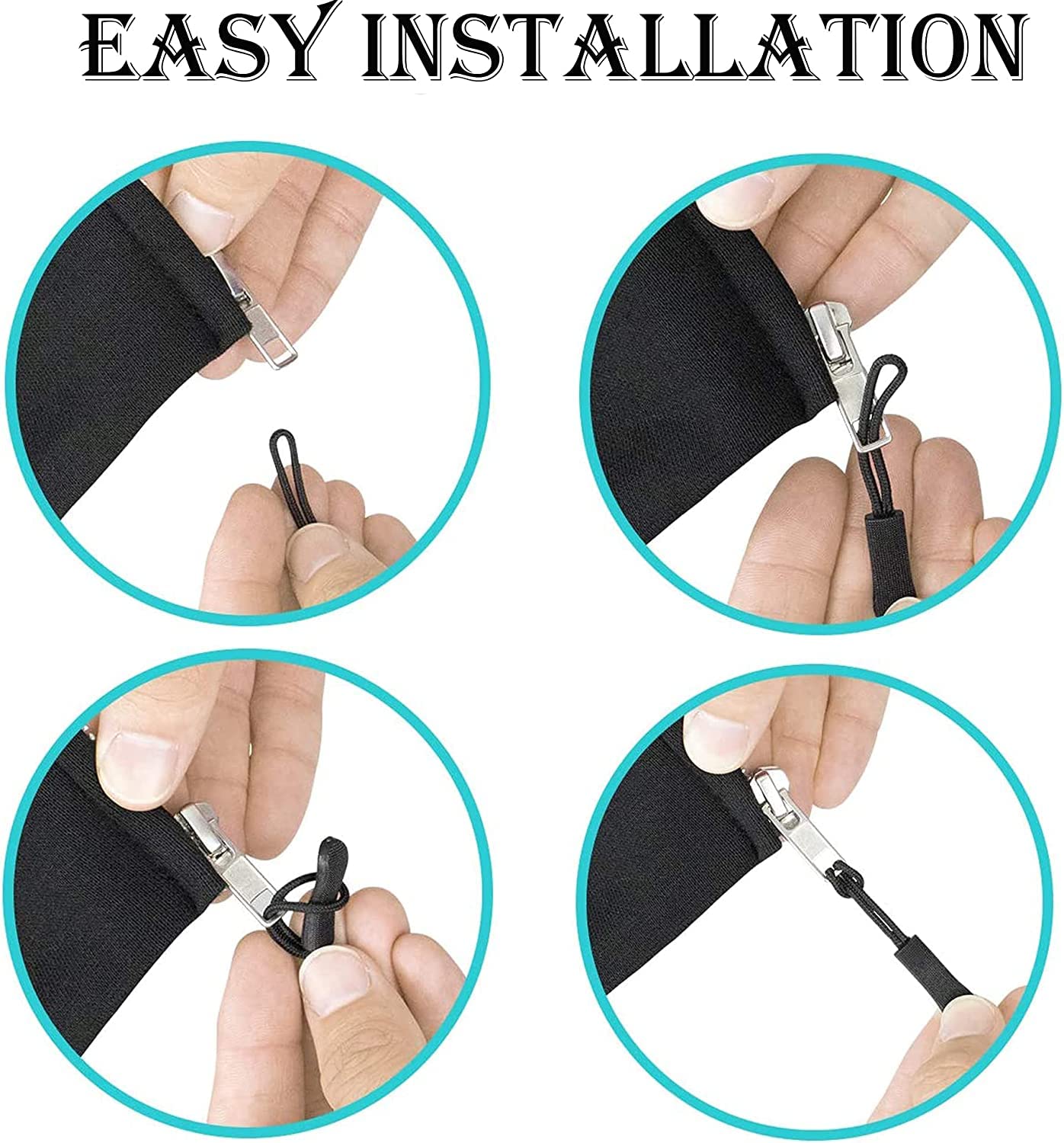 EASY INSTALLATION