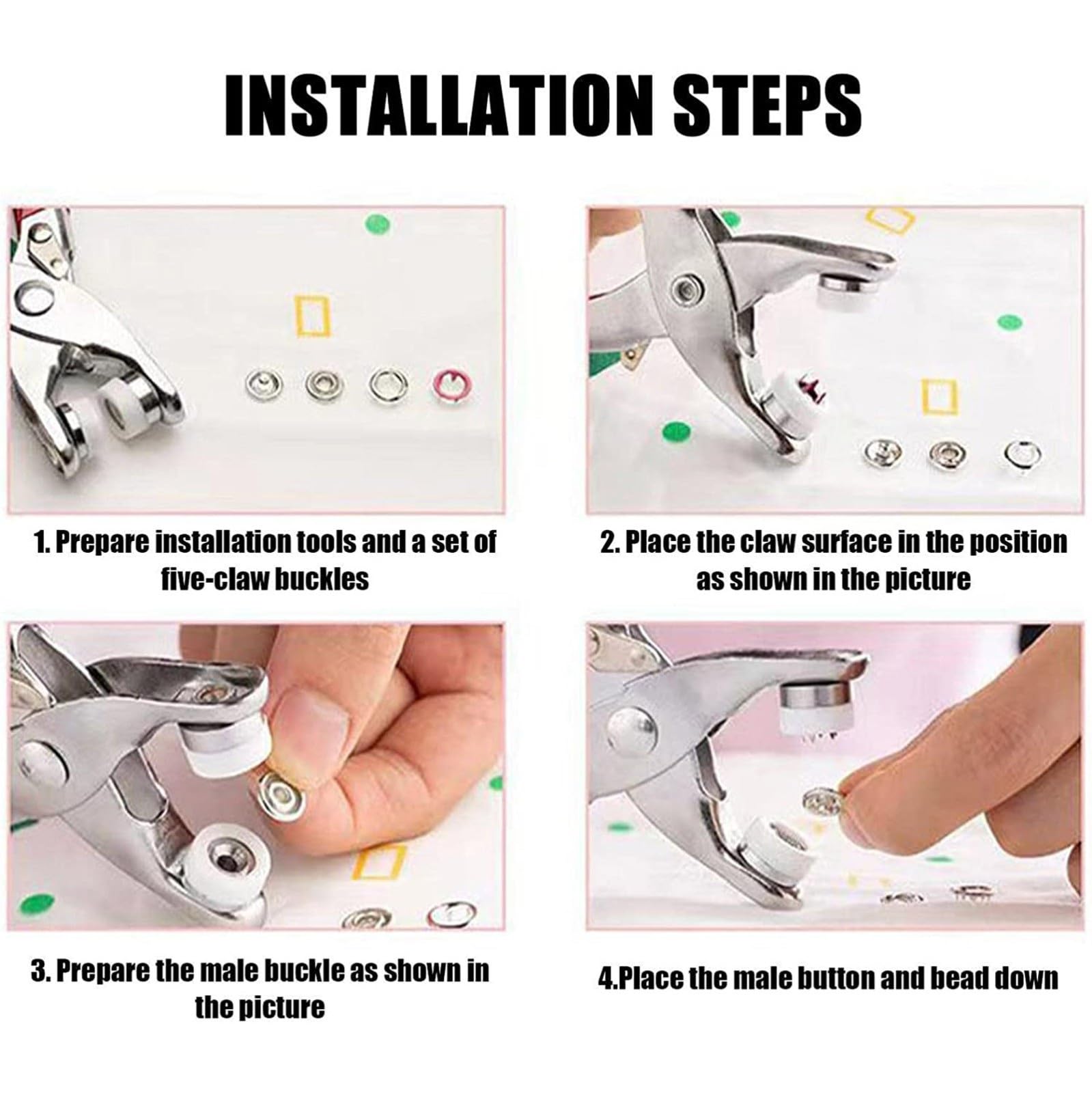 INSTALLATION STEPS

1. Prepare installation tools and a set of five-claw buckles

2. Place the claw surface in the position as shown in the picture

3. Prepare the male buckle as shown in the picture

4.Place the male button and bead down