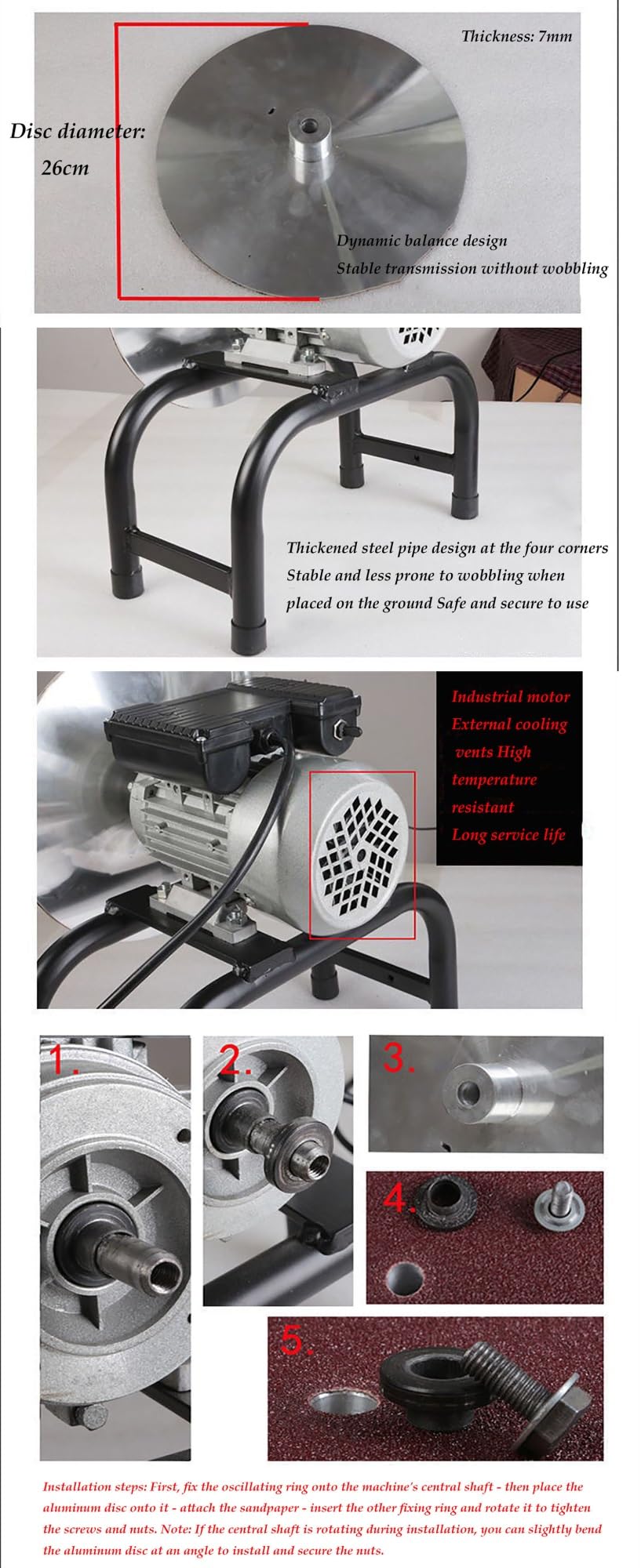 Thickness: 7mm

Disc diameter: 26cm

Dynamic balance design
Stable transmission without wobbling

Thickened steel pipe design at the four corners
Stable and less prone to wobbling when placed on the ground Safe and secure to use

Industrial motor
External cooling vents High temperature resistant
Long service life

1.

2.

3.

4.

5.

Installation steps: First, fix the oscillating ring onto the machine's central shaft - then place the aluminum disc onto it - attach the sandpaper - insert the other fixing ring and rotate it to tighten the screws and nuts. Note: If the central shaft is rotating during installation, you can slightly bend the aluminum disc at an angle to install and secure the nuts.