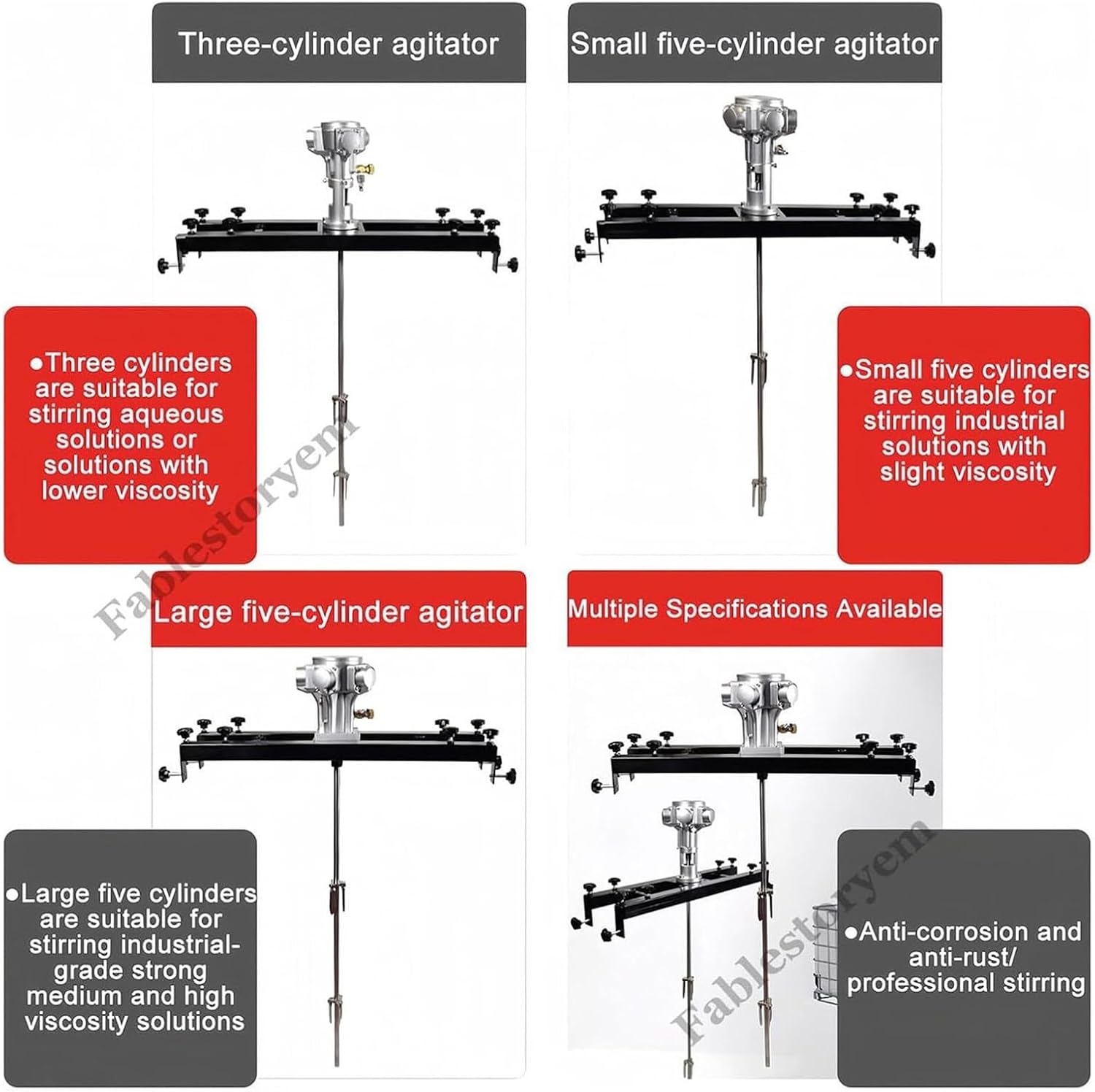 Three-cylinder agitator

• Three cylinders are suitable for stirring aqueous solutions or solutions with lower viscosity

Small five-cylinder agitator

• Small five cylinders are suitable for stirring industrial solutions with slight viscosity

Large five-cylinder agitator

• Large five cylinders are suitable for stirring industrial-grade strong medium and high viscosity solutions

Multiple Specifications Available

• Anti-corrosion and anti-rust/ professional stirring

Fablestoryem