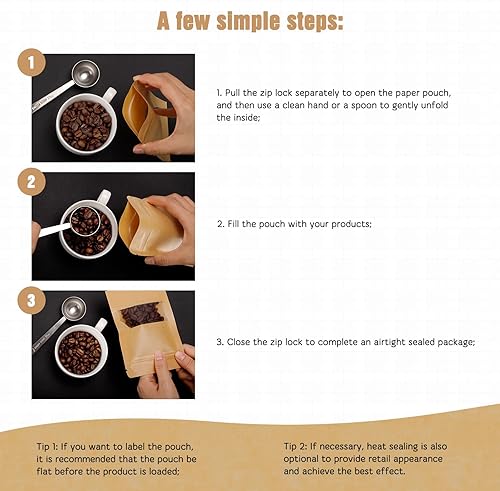 A few simple steps:

1

1. Pull the zip lock separately to open the paper pouch, and then use a clean hand or a spoon to gently unfold the inside;

2

2. Fill the pouch with your products;

3

3. Close the zip lock to complete an airtight sealed package;

Tip 1: If you want to label the pouch, it is recommended that the pouch be flat before the product is loaded;

Tip 2: If necessary, heat sealing is also optional to provide retail appearance and achieve the best effect.