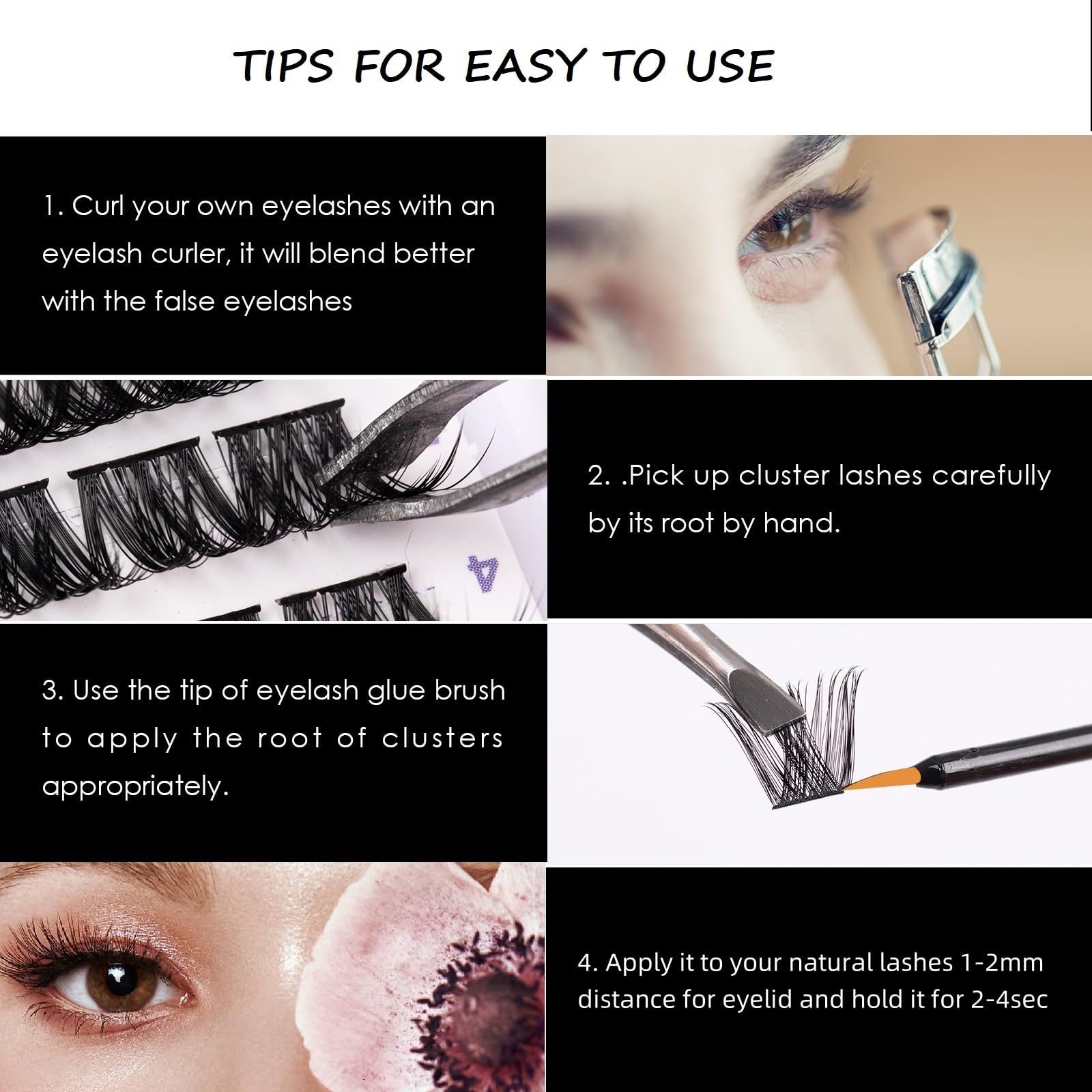 TIPS FOR EASY TO USE

1. Curl your own eyelashes with an eyelash curler, it will blend better with the false eyelashes

4

2. .Pick up cluster lashes carefully by its root by hand.

3. Use the tip of eyelash glue brush to apply the root of clusters appropriately.

4. Apply it to your natural lashes 1-2mm distance for eyelid and hold it for 2-4sec