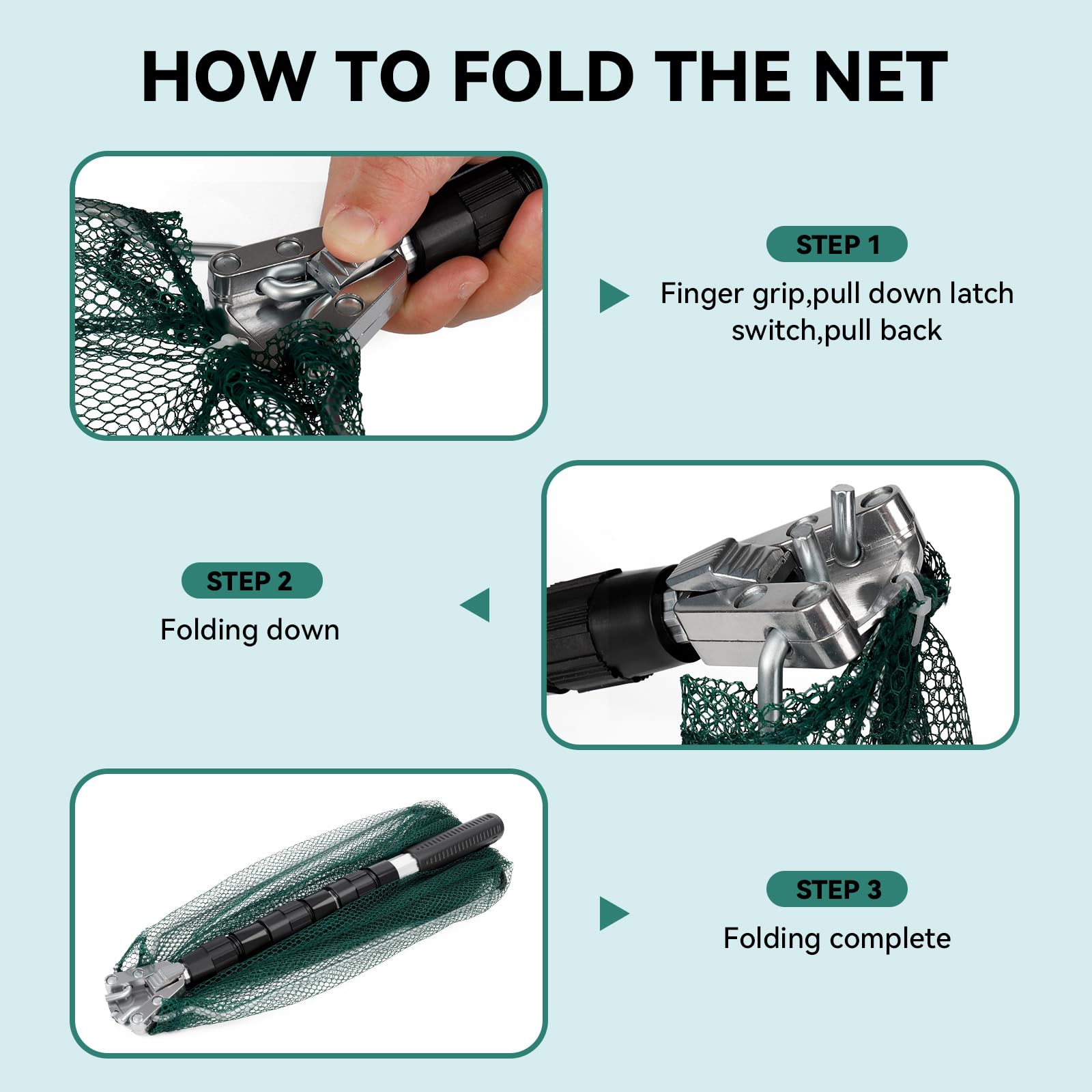 HOW TO FOLD THE NET

STEP 1

Finger grip,pull down latch switch,pull back

STEP 2

Folding down

STEP 3

Folding complete