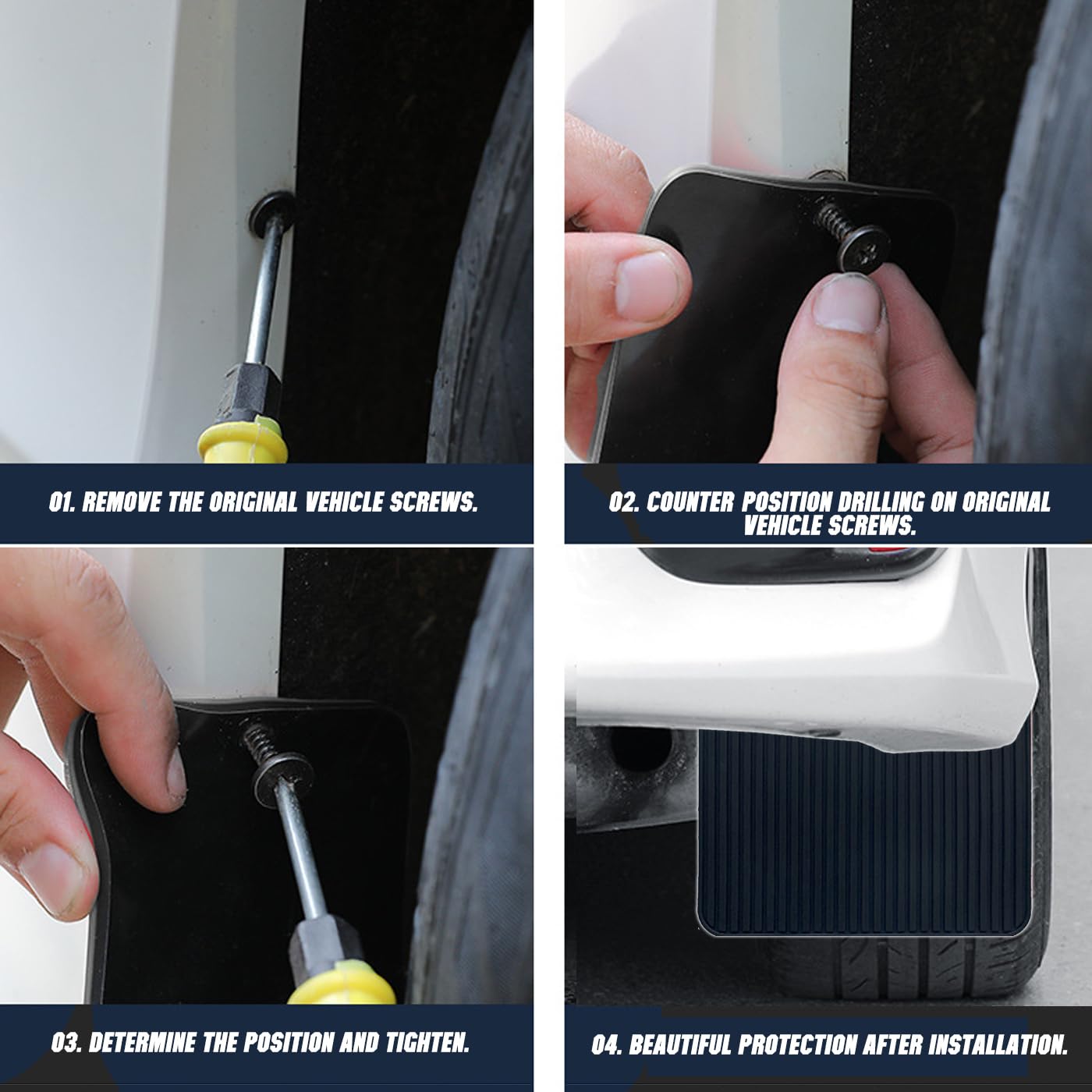 01. REMOVE THE ORIGINAL VEHICLE SCREWS.

02. COUNTER POSITION DRILLING ON ORIGINAL VEHICLE SCREWS.

03. DETERMINE THE POSITION AND TIGHTEN.

04. BEAUTIFUL PROTECTION AFTER INSTALLATION.