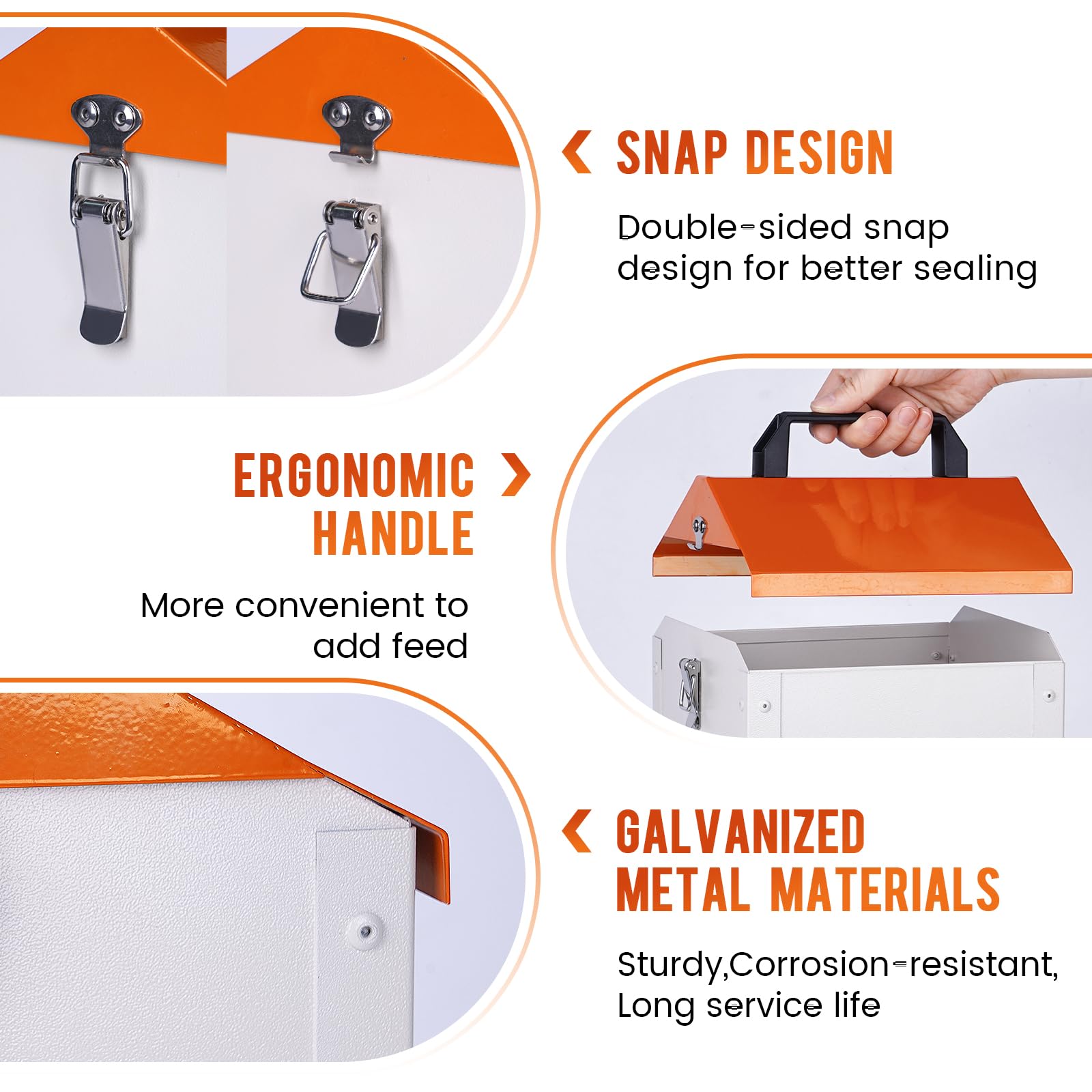 SNAP DESIGN

Double-sided snap design for better sealing

ERGONOMIC HANDLE

More convenient to add feed

GALVANIZED METAL MATERIALS

Sturdy,Corrosion-resistant, Long service life