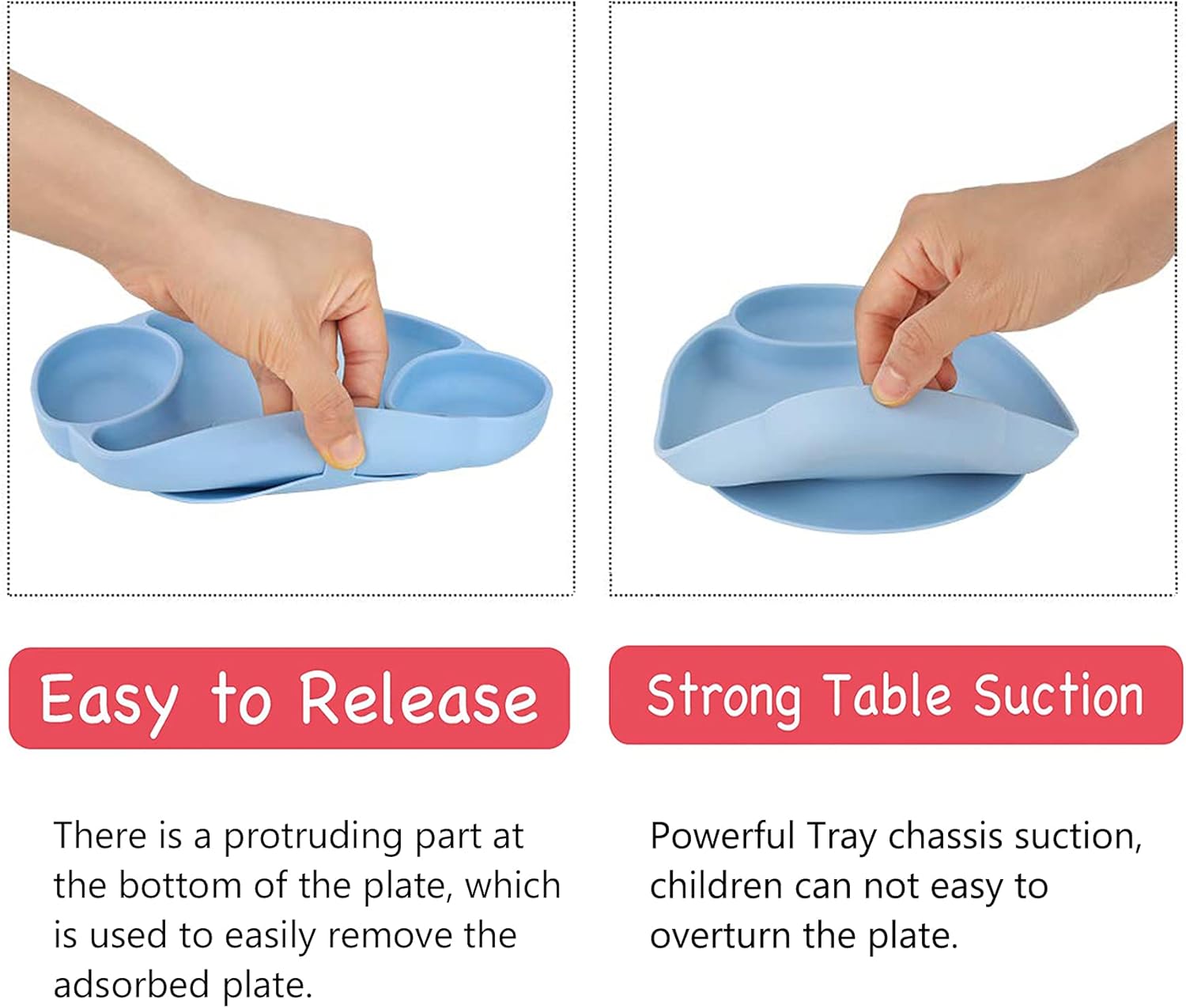 Easy to Release

There is a protruding part at the bottom of the plate, which is used to easily remove the adsorbed plate.

Strong Table Suction

Powerful Tray chassis suction, children can not easy to overturn the plate.