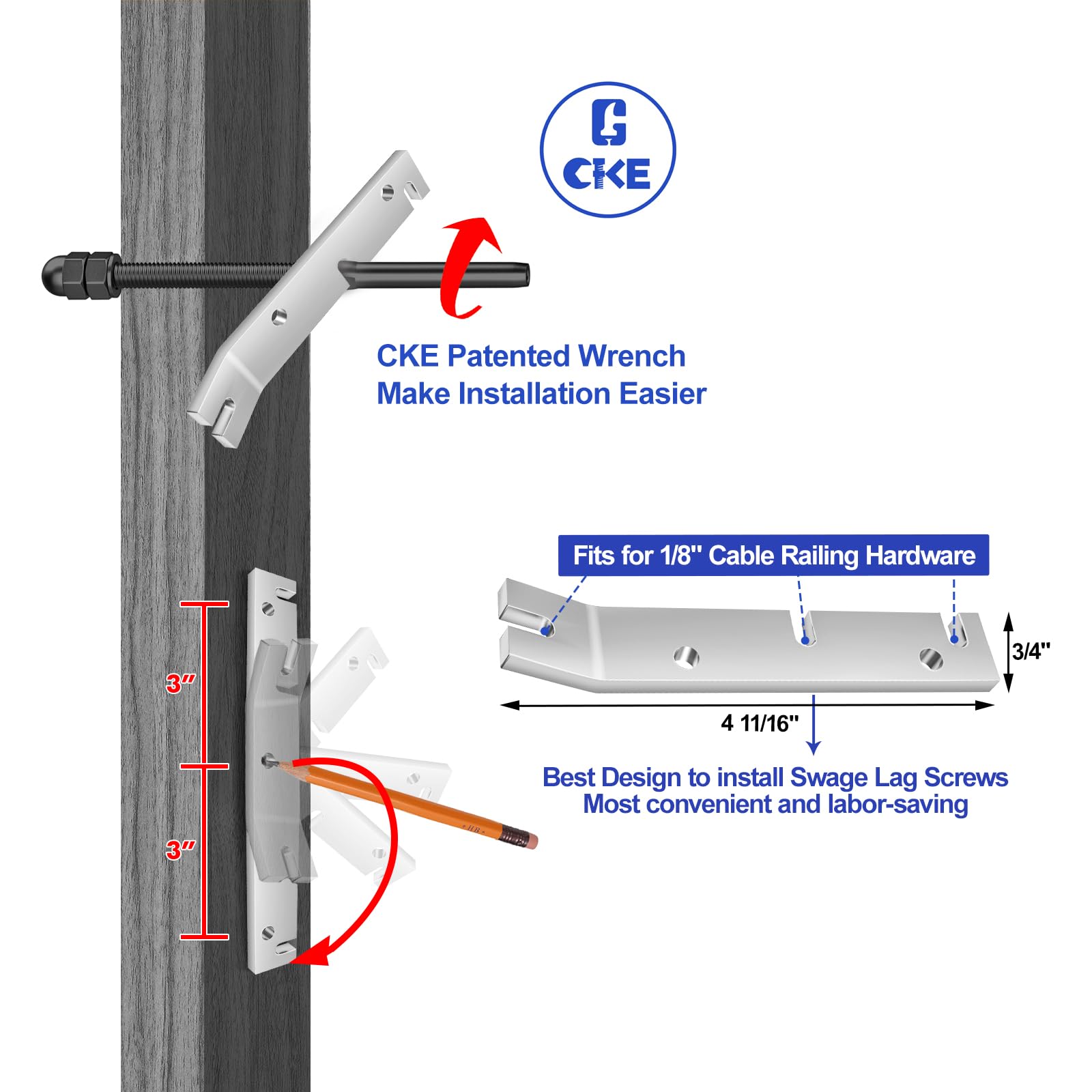 CKE

CKE Patented Wrench
Make Installation Easier

Fits for 1/8" Cable Railing Hardware

3/4"

4 11/16"

Best Design to install Swage Lag Screws
Most convenient and labor-saving

3"

3"

HB