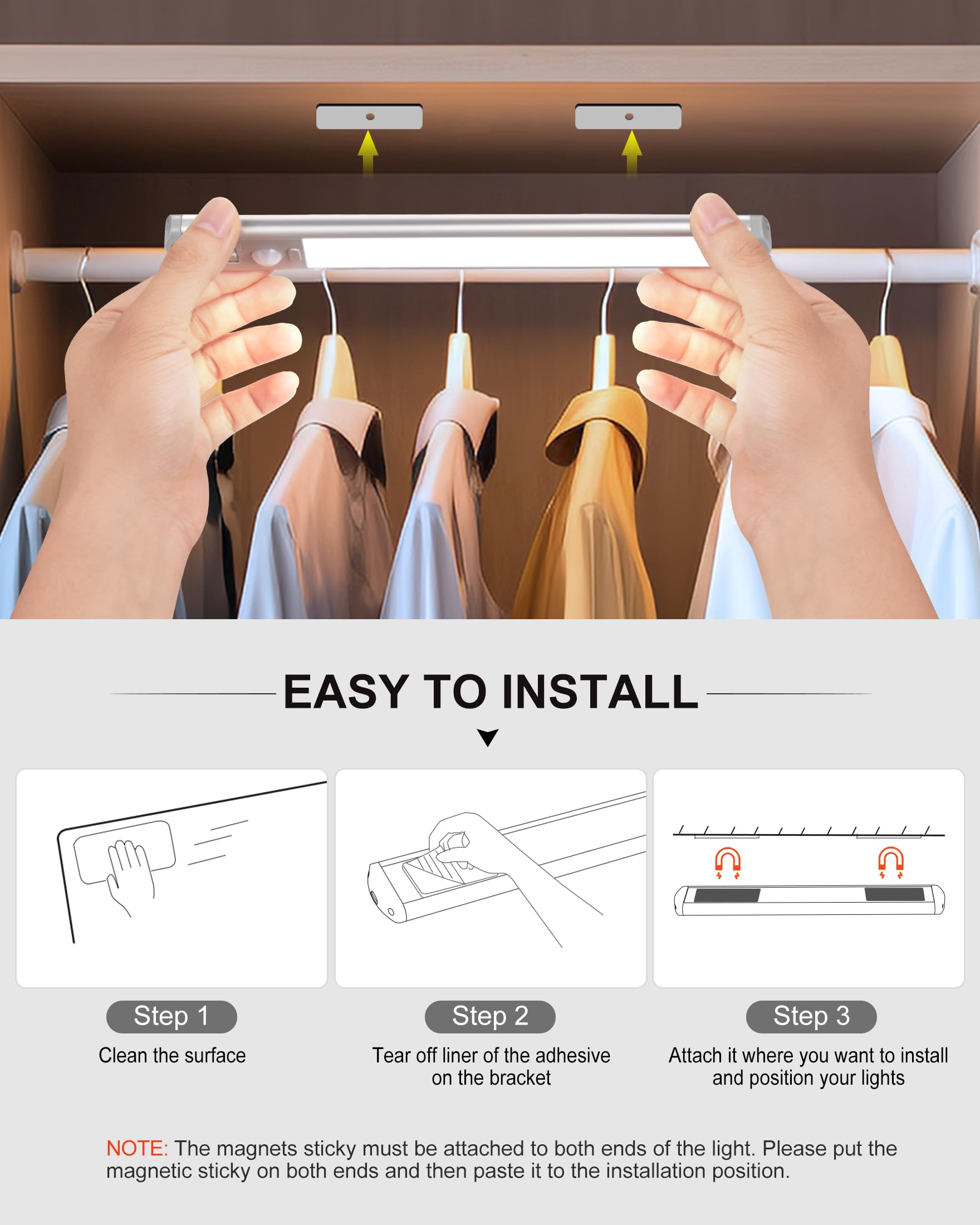 EASY TO INSTALL

Step 1
Clean the surface

Step 2
Tear off liner of the adhesive on the bracket

Step 3
Attach it where you want to install and position your lights

NOTE: The magnets sticky must be attached to both ends of the light. Please put the magnetic sticky on both ends and then paste it to the installation position.