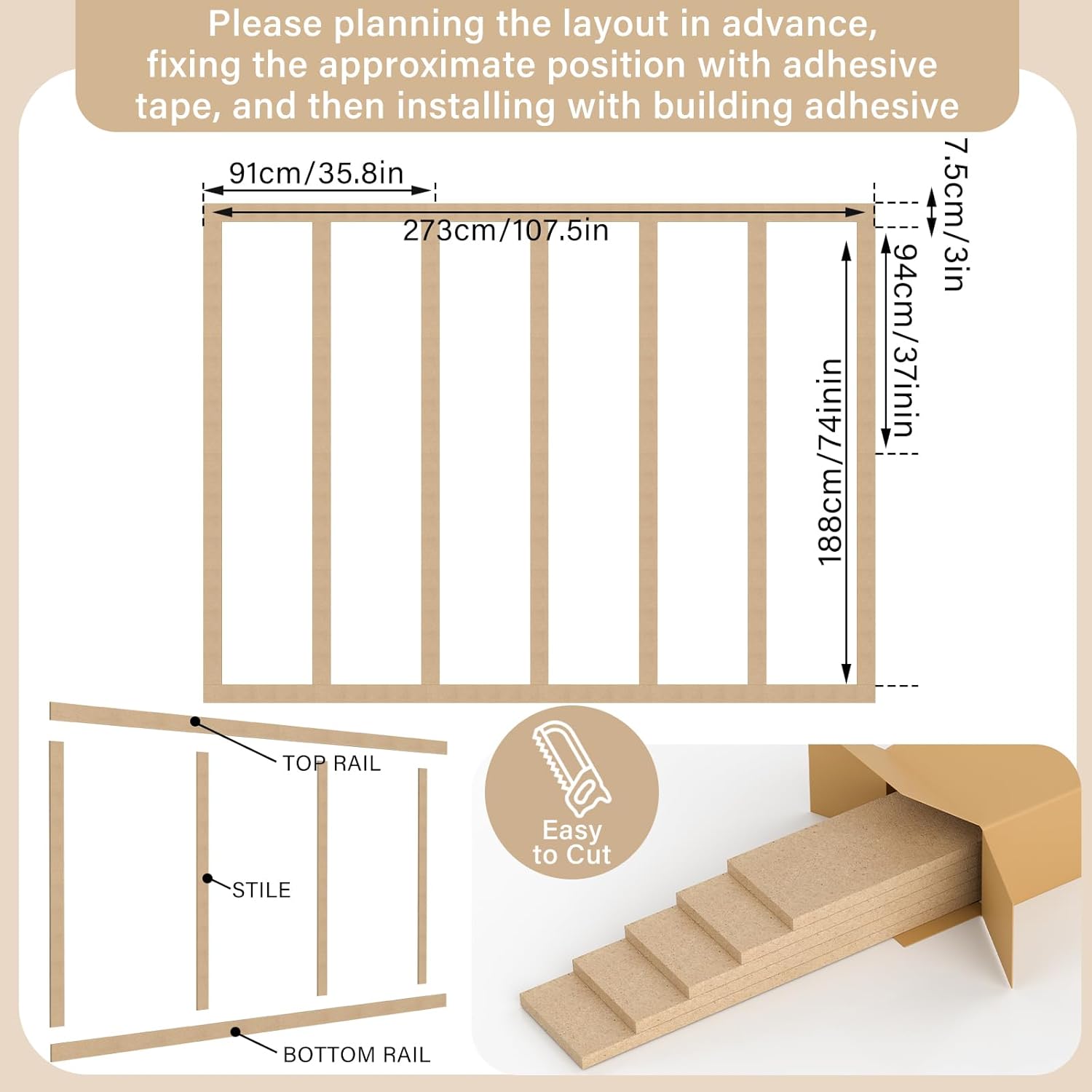 Please planning the layout in advance, fixing the approximate position with adhesive tape, and then installing with building adhesive

91cm/35.8in

273cm/107.5in

7.5cm/3in

94cm/37inin

188cm/74inin

TOP RAIL

STILE

BOTTOM RAIL

Easy to Cut