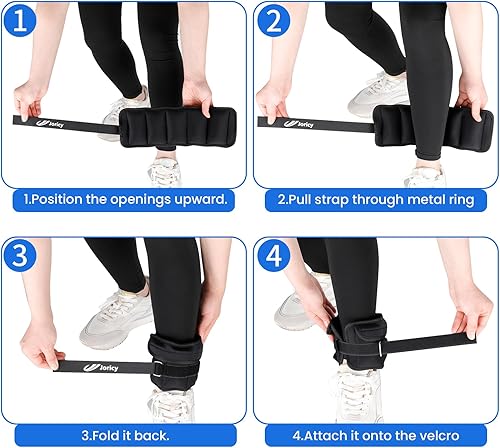 1

Joricy

1.Position the openings upward.

2

Joricy

2.Pull strap through metal ring

3

Joricy

3.Fold it back.

4

4.Attach it onto the velcro