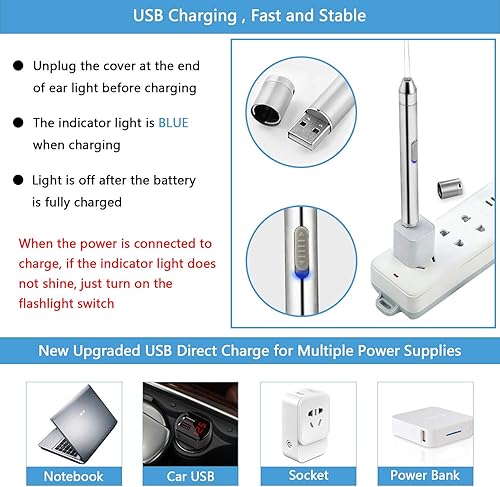 USB Charging , Fast and Stable

● Unplug the cover at the end of ear light before charging

● The indicator light is BLUE when charging

● Light is off after the battery is fully charged

When the power is connected to charge, if the indicator light does not shine, just turn on the flashlight switch

New Upgraded USB Direct Charge for Multiple Power Supplies

Notebook

Car USB

Socket

Power Bank