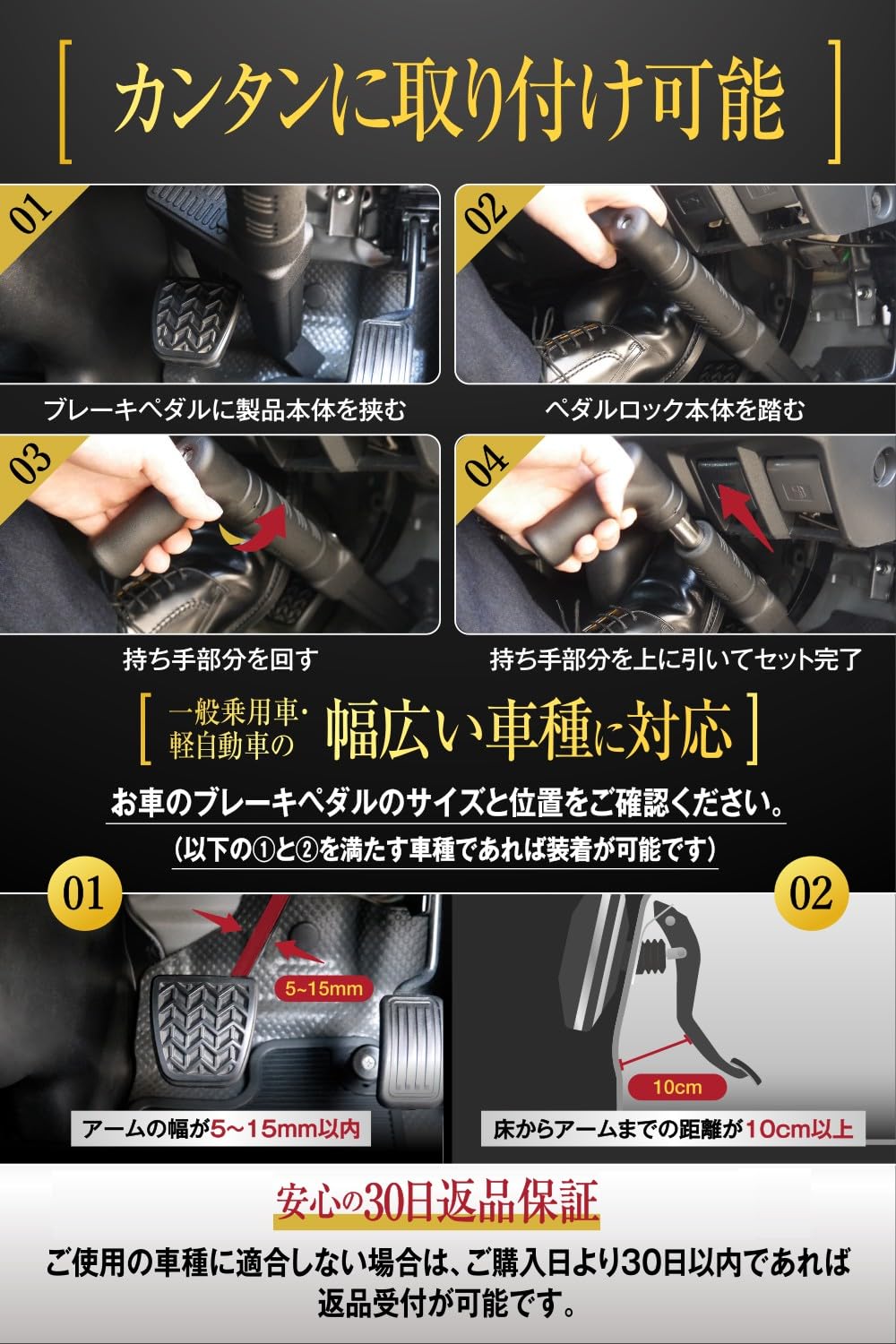 [ カンタンに取り付け可能 ]

01
ブレーキペダルに製品本体を挟む

02
ペダルロック本体を踏む

03
持ち手部分を回す

04
持ち手部分を上に引いてセット完了

[ 一般乗用車・軽自動車の 幅広い車種に対応 ]

お車のブレーキペダルのサイズと位置をご確認ください。
（以下の①と②を満たす車種であれば装着が可能です）

01
5~15mm
アームの幅が5~15mm以内

02
10cm
床からアームまでの距離が10cm以上

安心の30日返品保証
ご使用の車種に適合しない場合は、ご購入日より30日以内であれば返品受付が可能です。